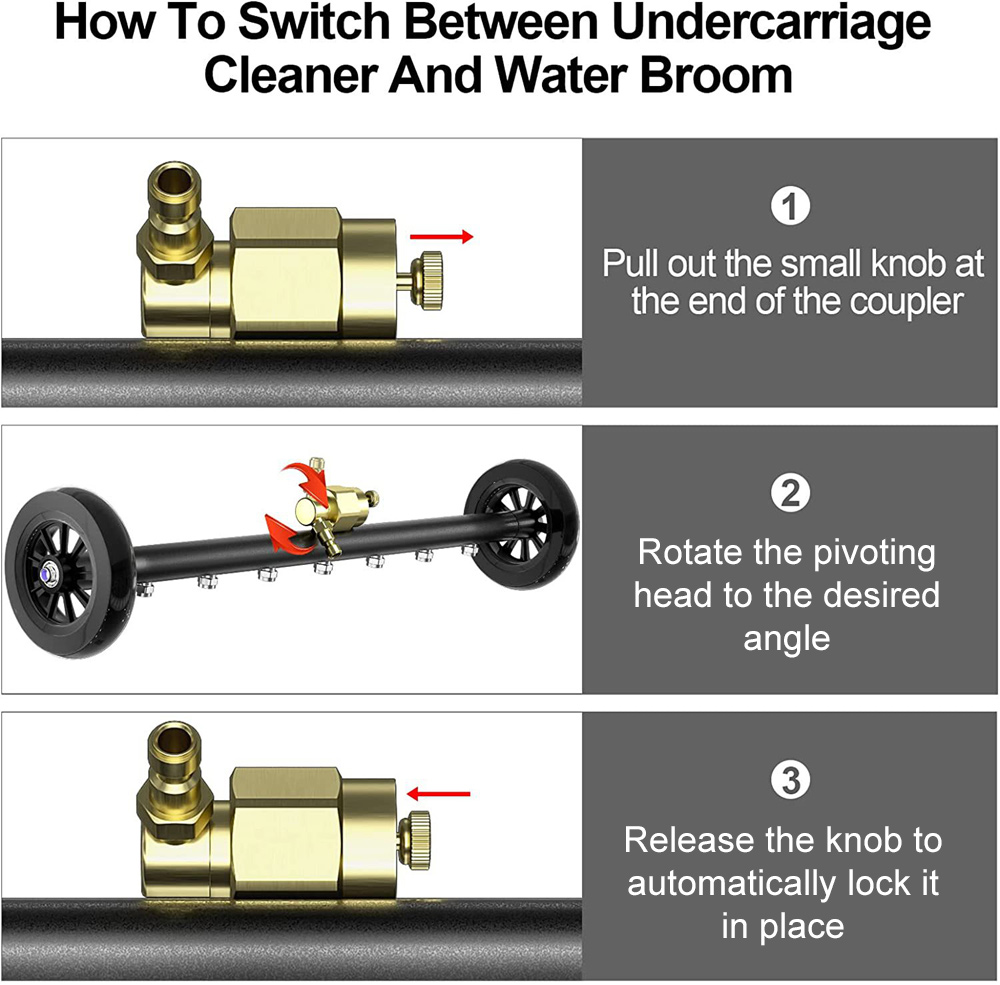 How To Switch Between Undercarriage Cleaner And Water Broom

1
Pull out the small knob at the end of the coupler

2
Rotate the pivoting head to the desired angle

3
Release the knob to automatically lock it in place