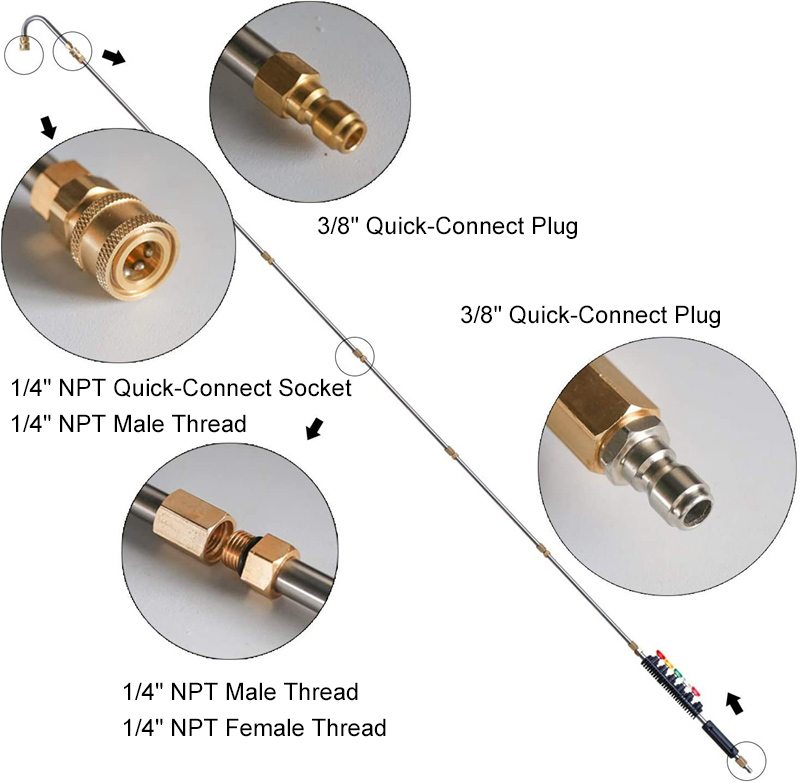 3/8" Quick-Connect Plug

3/8" Quick-Connect Plug

1/4" NPT Quick-Connect Socket
1/4" NPT Male Thread

1/4" NPT Male Thread
1/4" NPT Female Thread