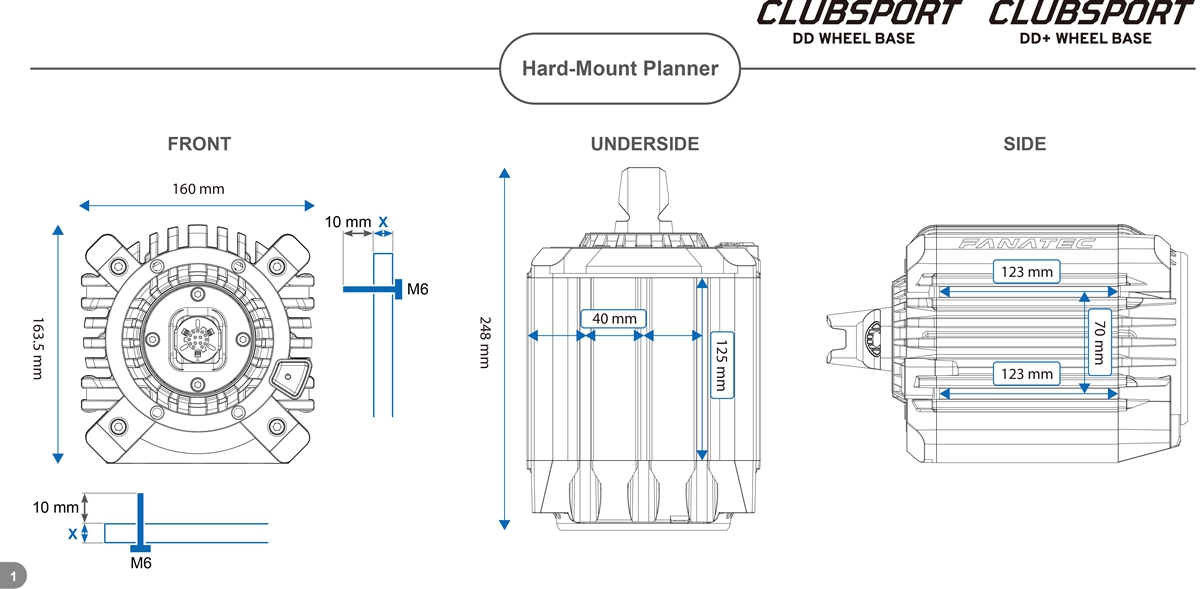 CLUBSPORT
DD WHEEL BASE

CLUBSPORT
DD+ WHEEL BASE

Hard-Mount Planner

FRONT

160 mm

163.5 mm

10 mm X

M6

10 mm

X

M6

UNDERSIDE

248 mm

40 mm

125 mm

SIDE

FANATEC

123 mm

70 mm

123 mm

1