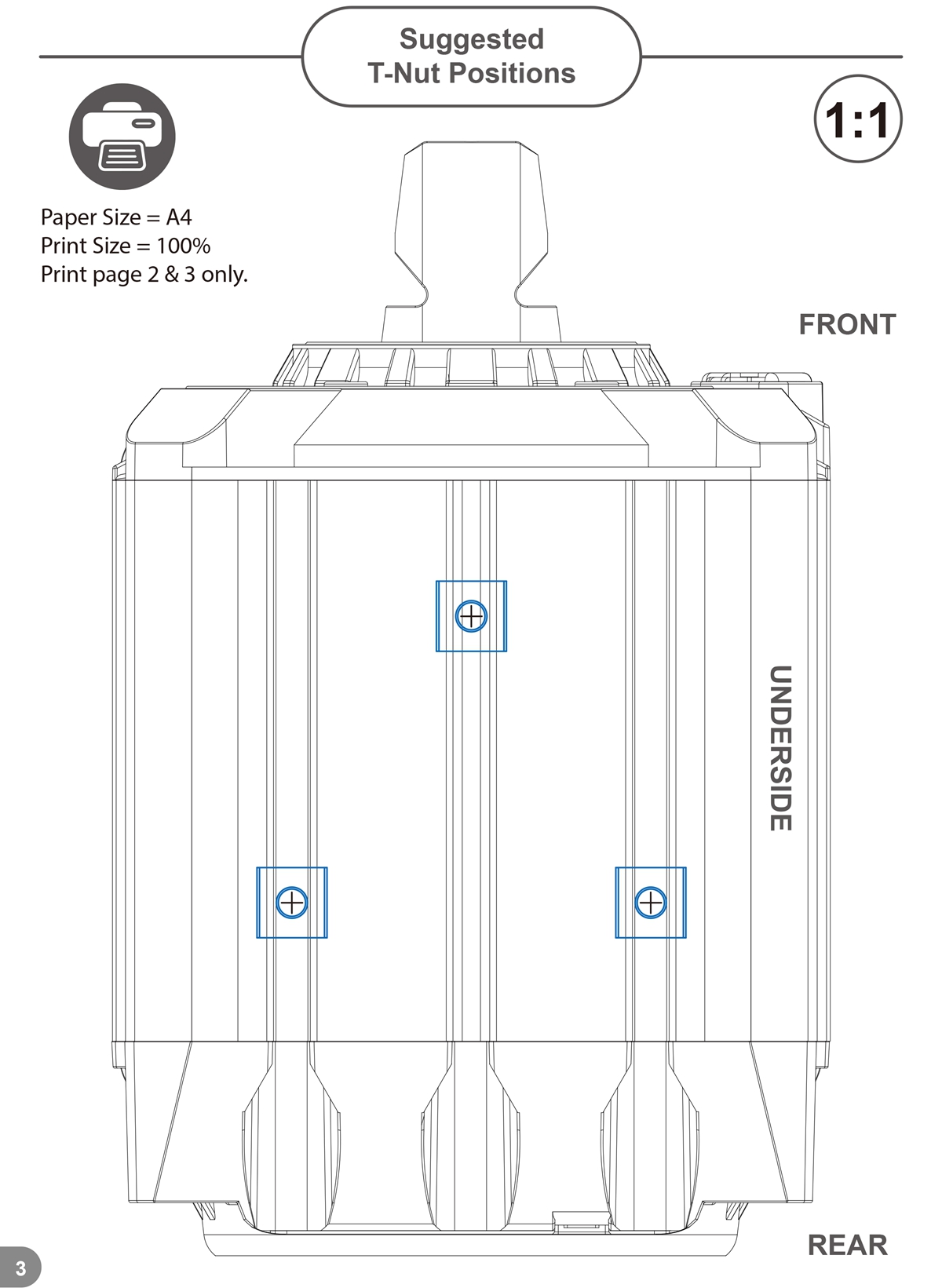 Suggested
T-Nut Positions

1:1

Paper Size = A4
Print Size = 100%
Print page 2 & 3 only.

FRONT

UNDERSIDE

REAR

3