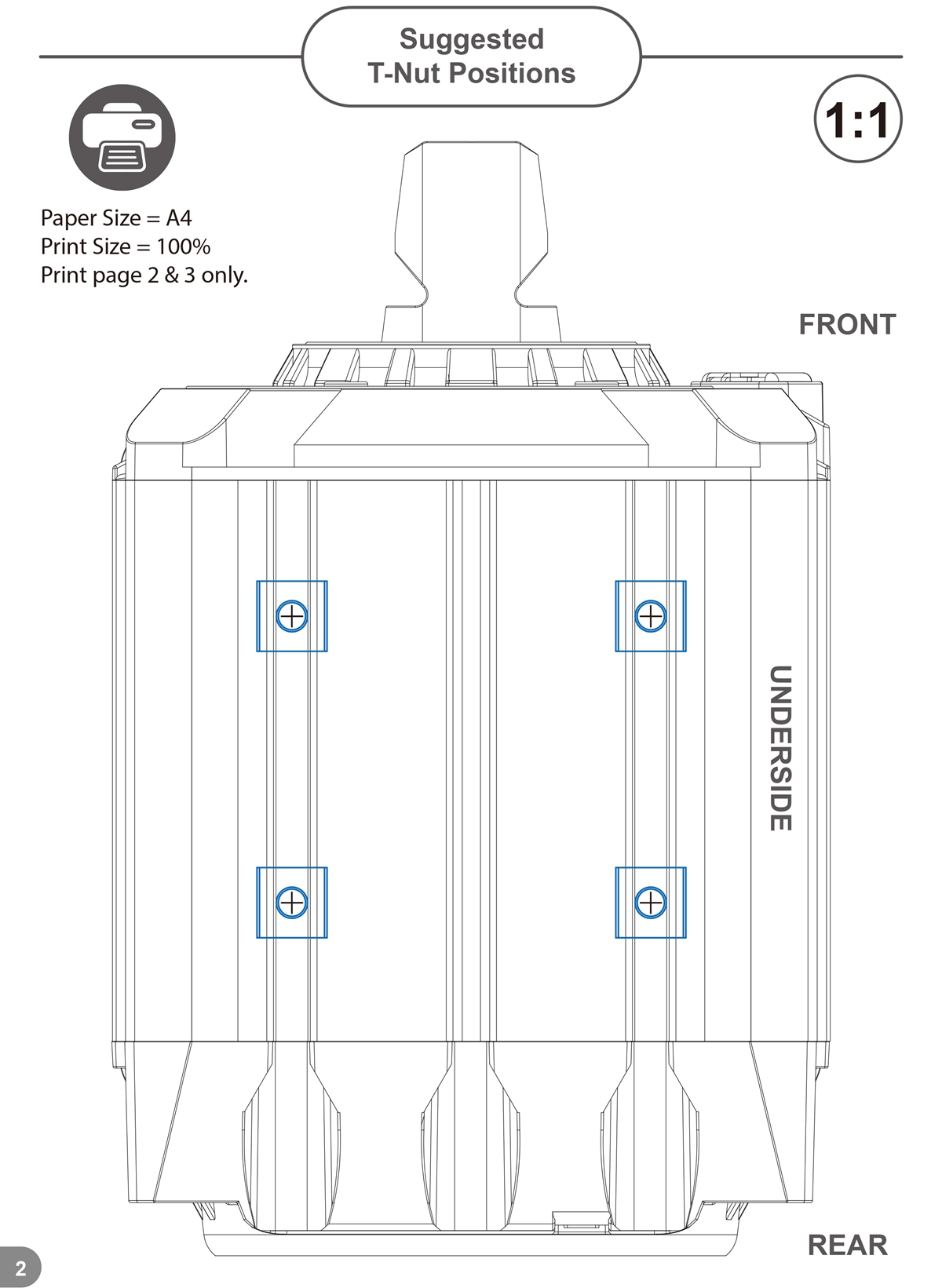 Suggested
T-Nut Positions

1:1

Paper Size = A4
Print Size = 100%
Print page 2 & 3 only.

FRONT

UNDERSIDE

REAR

2