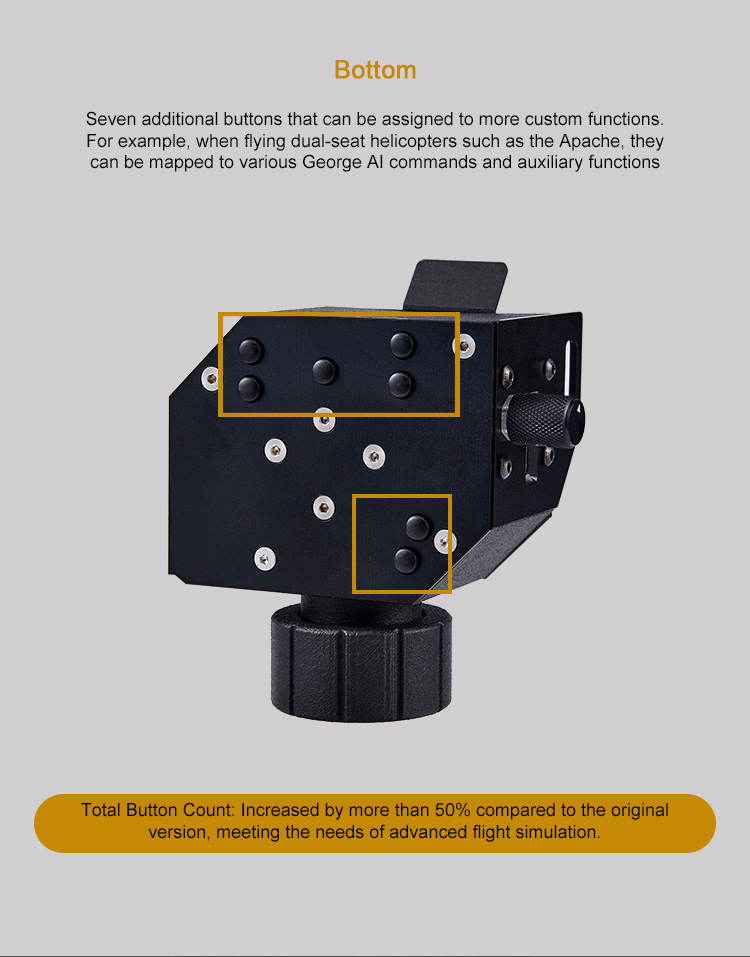 Bottom

Seven additional buttons that can be assigned to more custom functions. For example, when flying dual-seat helicopters such as the Apache, they can be mapped to various George AI commands and auxiliary functions

Total Button Count: Increased by more than 50% compared to the original version, meeting the needs of advanced flight simulation.