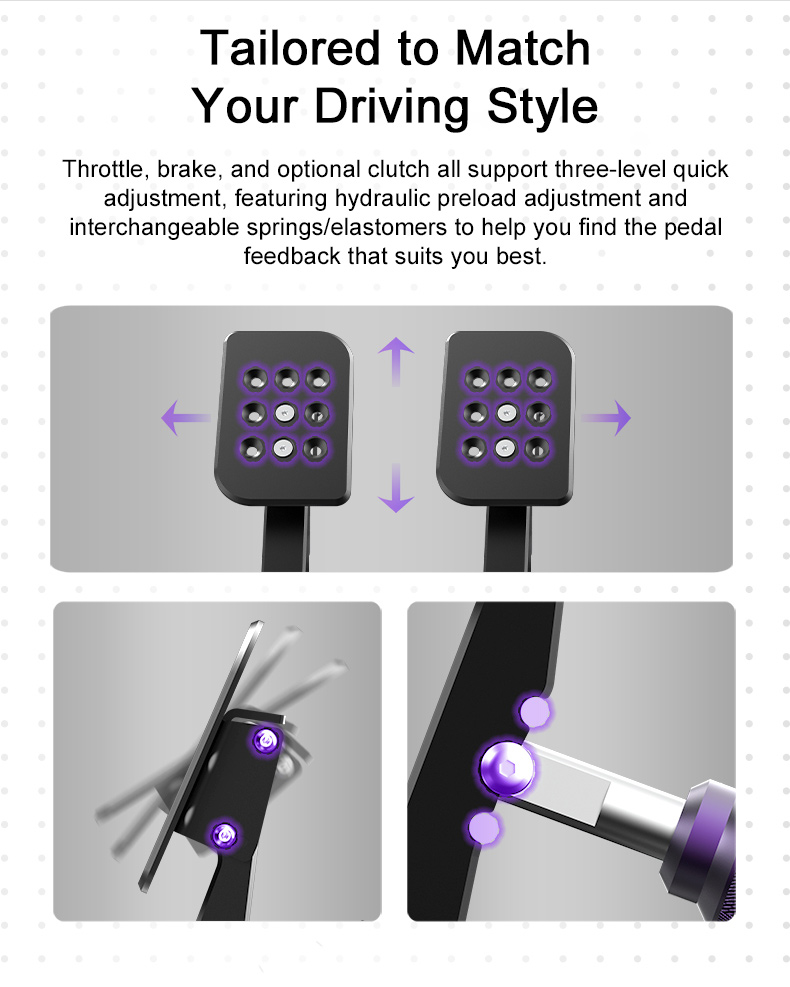 Tailored to Match Your Driving Style

Throttle, brake, and optional clutch all support three-level quick adjustment, featuring hydraulic preload adjustment and interchangeable springs/elastomers to help you find the pedal feedback that suits you best.