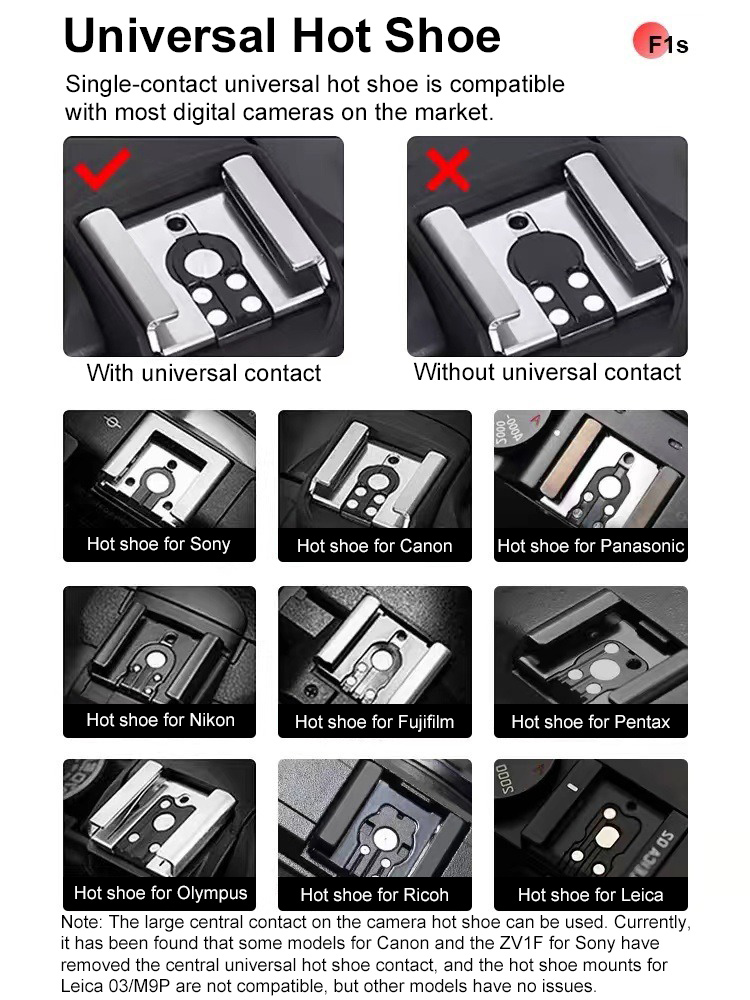 Universal Hot Shoe

F1s

Single-contact universal hot shoe is compatible with most digital cameras on the market.

With universal contact

Without universal contact

Hot shoe for Sony

Hot shoe for Canon

Hot shoe for Panasonic

Hot shoe for Nikon

Hot shoe for Fujifilm

Hot shoe for Pentax

Hot shoe for Olympus

Hot shoe for Ricoh

Hot shoe for Leica

Note: The large central contact on the camera hot shoe can be used. Currently, it has been found that some models for Canon and the ZV1F for Sony have removed the central universal hot shoe contact, and the hot shoe mounts for Leica 03/M9P are not compatible, but other models have no issues.