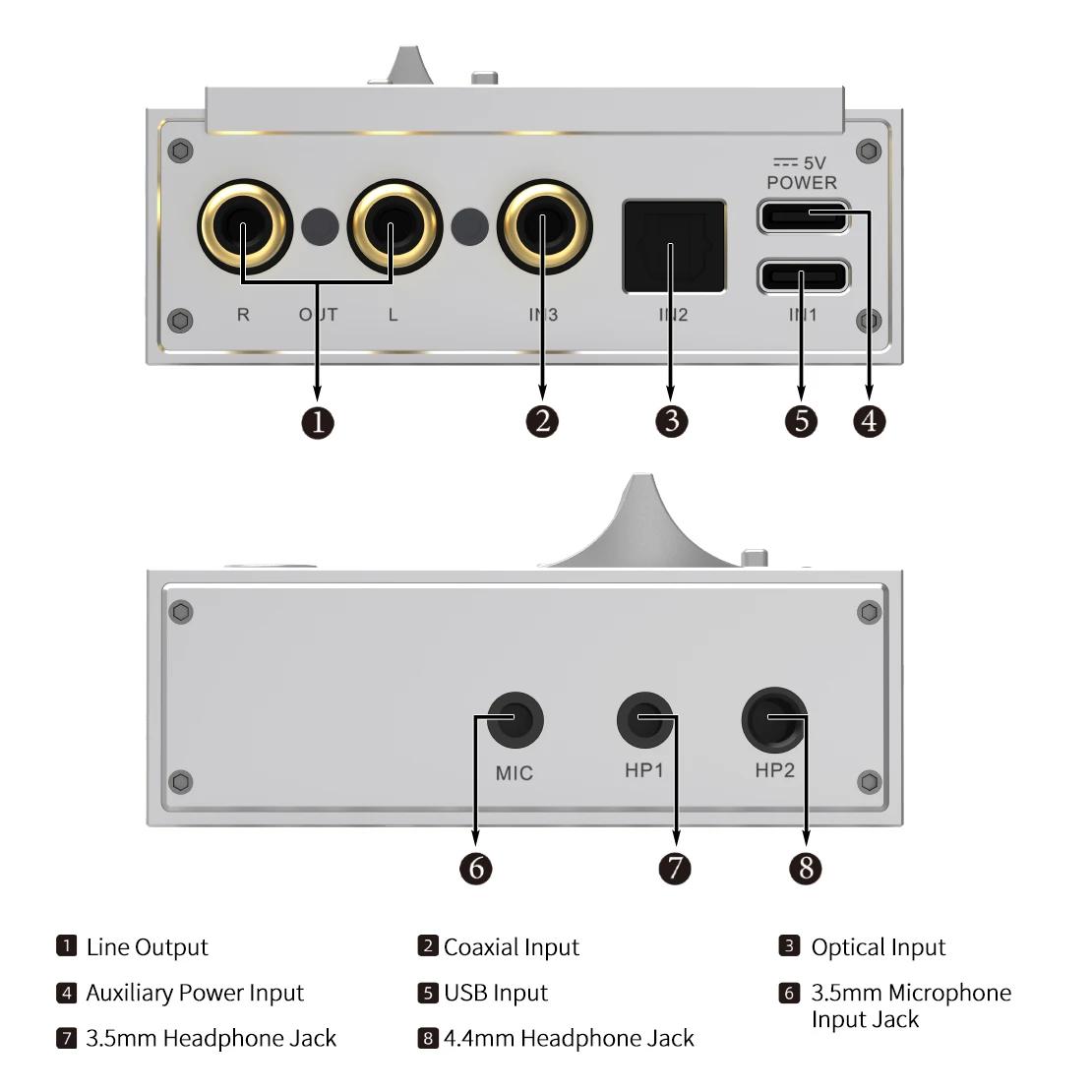 ⎓ 5V
POWER

R OUT L IN3 IN2 IN1

1 2 3 5 4

MIC HP1 HP2

6 7 8

1 Line Output
2 Coaxial Input
3 Optical Input
4 Auxiliary Power Input
5 USB Input
6 3.5mm Microphone Input Jack
7 3.5mm Headphone Jack
8 4.4mm Headphone Jack