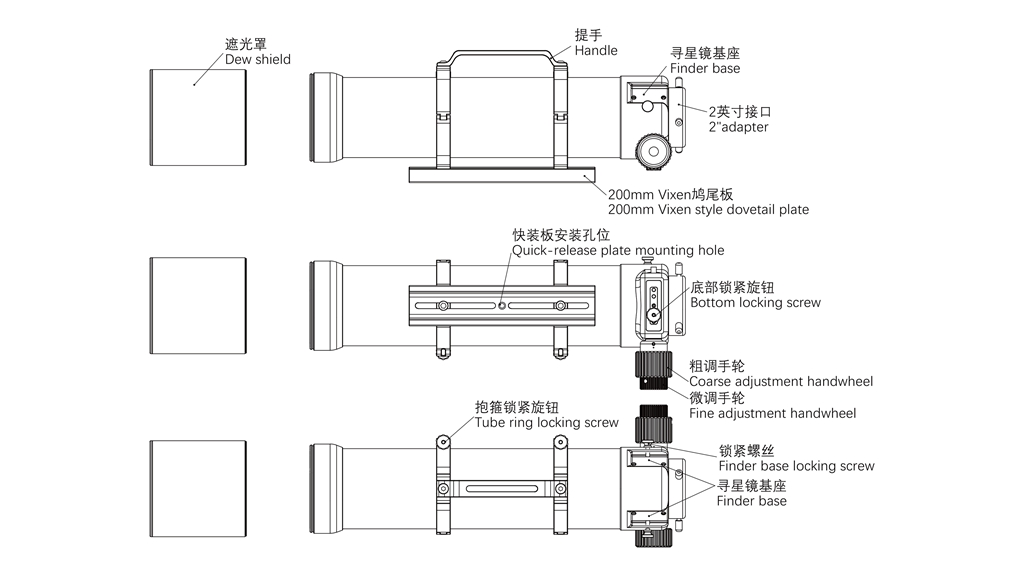 遮光罩
Dew shield

提手
Handle

寻星镜基座
Finder base

2英寸接口
2"adapter

200mm Vixen鸠尾板
200mm Vixen style dovetail plate

快装板安装孔位
Quick-release plate mounting hole

底部锁紧旋钮
Bottom locking screw

粗调手轮
Coarse adjustment handwheel

微调手轮
Fine adjustment handwheel

抱箍锁紧旋钮
Tube ring locking screw

锁紧螺丝
Finder base locking screw

寻星镜基座
Finder base