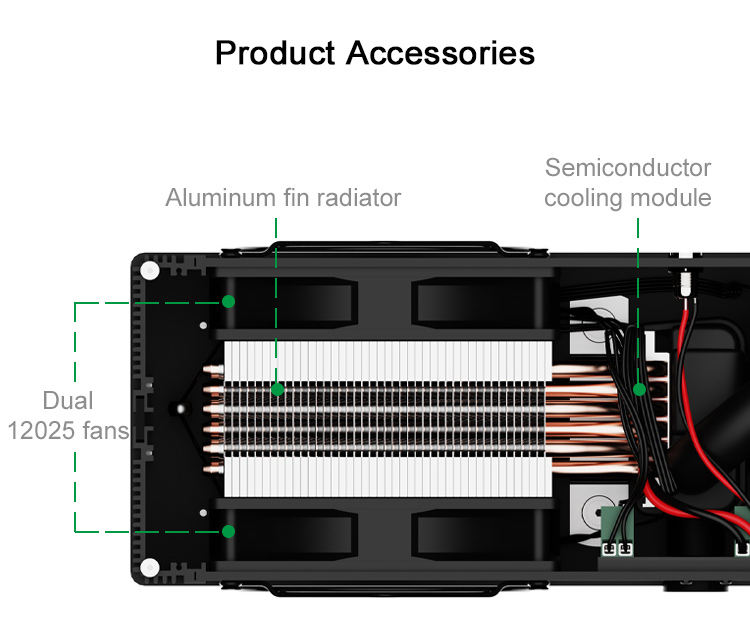 Product Accessories

Aluminum fin radiator

Semiconductor cooling module

Dual 12025 fans