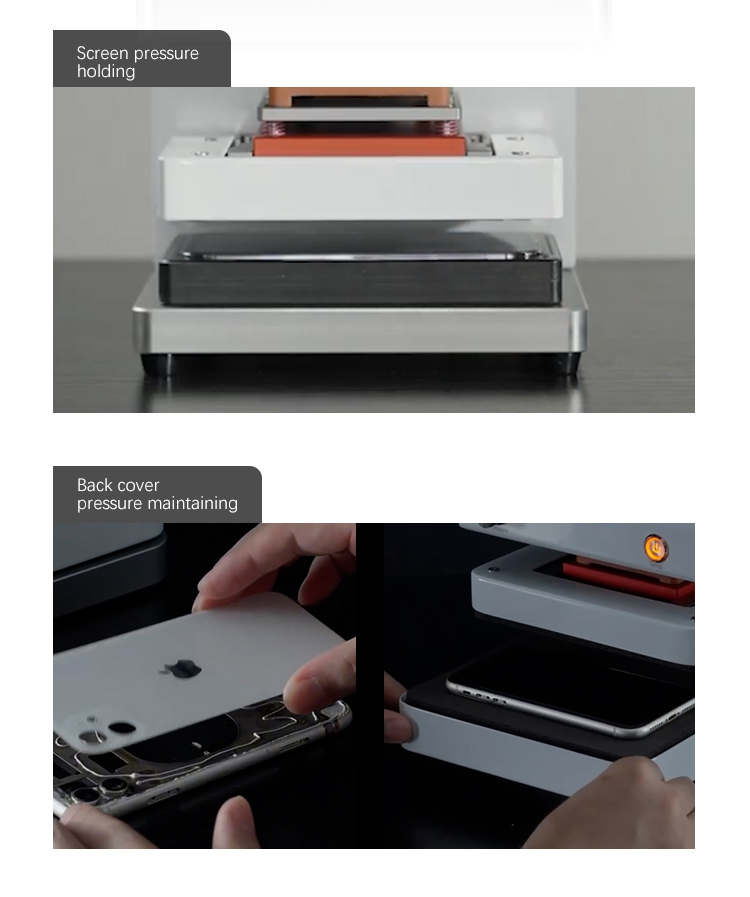 Screen pressure holding

Back cover pressure maintaining