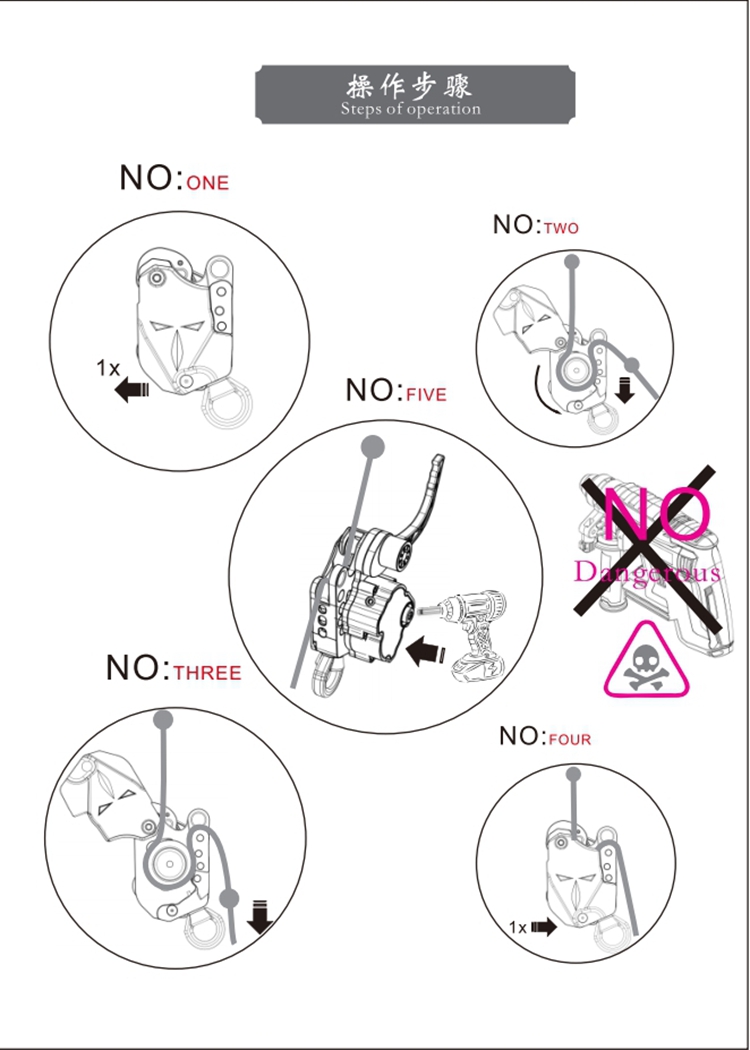 操作步骤
Steps of operation

NO:ONE

1x

NO:TWO

NO:FIVE

NO
Dangerous

NO:THREE

NO:FOUR

1x