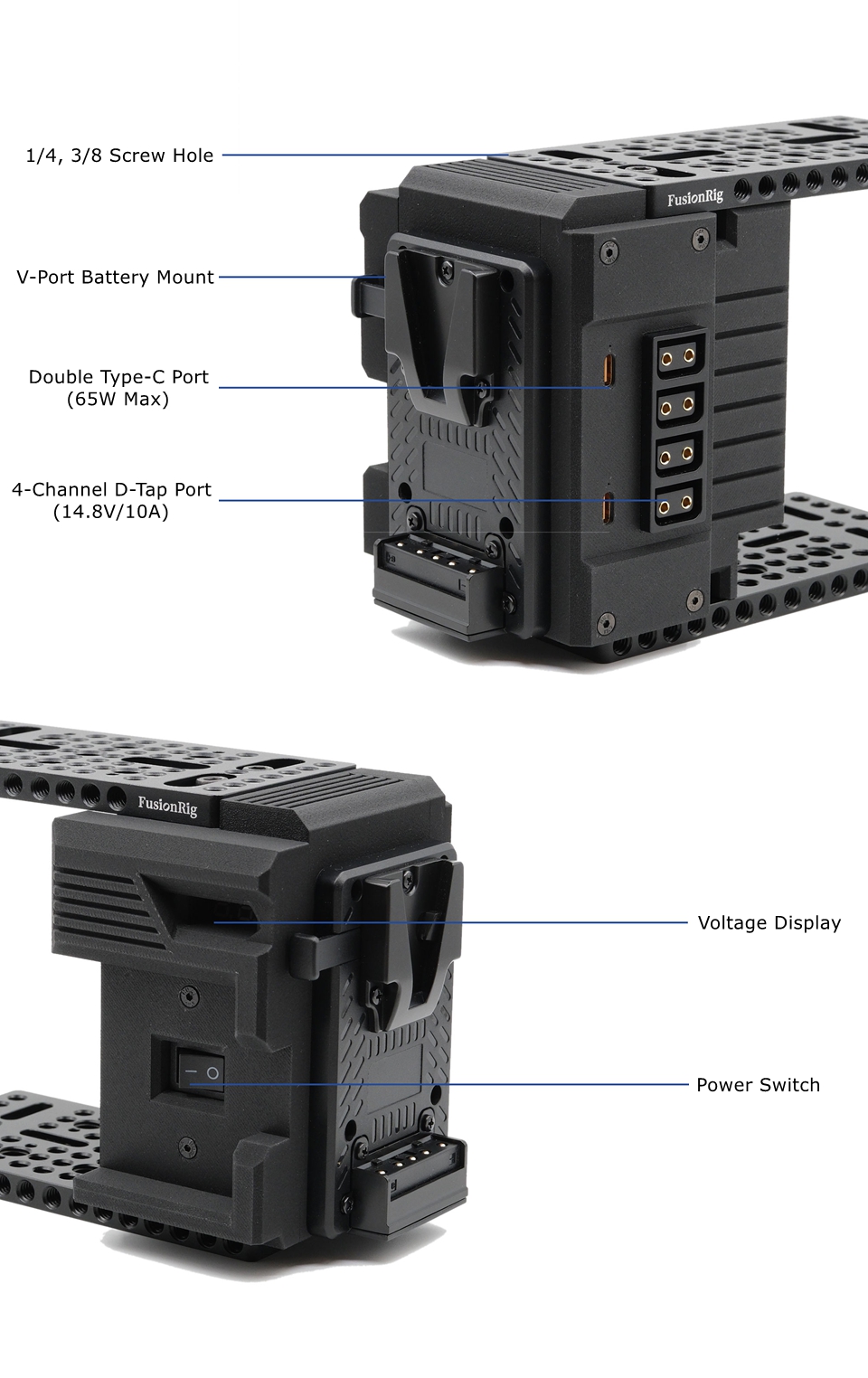 1/4, 3/8 Screw Hole

FusionRig

V-Port Battery Mount

Double Type-C Port
(65W Max)

4-Channel D-Tap Port
(14.8V/10A)

FusionRig

Voltage Display

Power Switch