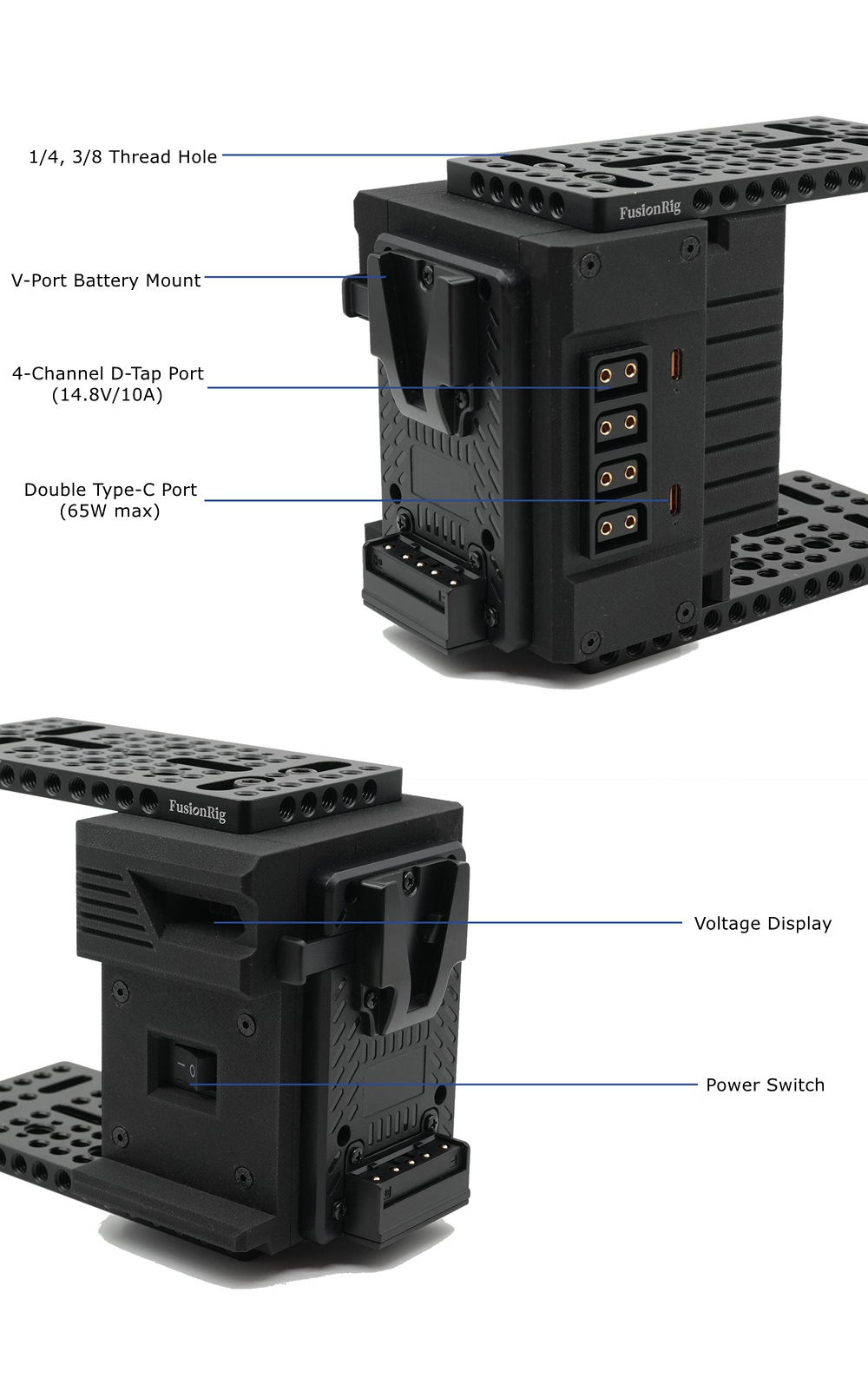 1/4, 3/8 Thread Hole

FusionRig

V-Port Battery Mount

4-Channel D-Tap Port
(14.8V/10A)

Double Type-C Port
(65W max)

FusionRig

Voltage Display

Power Switch