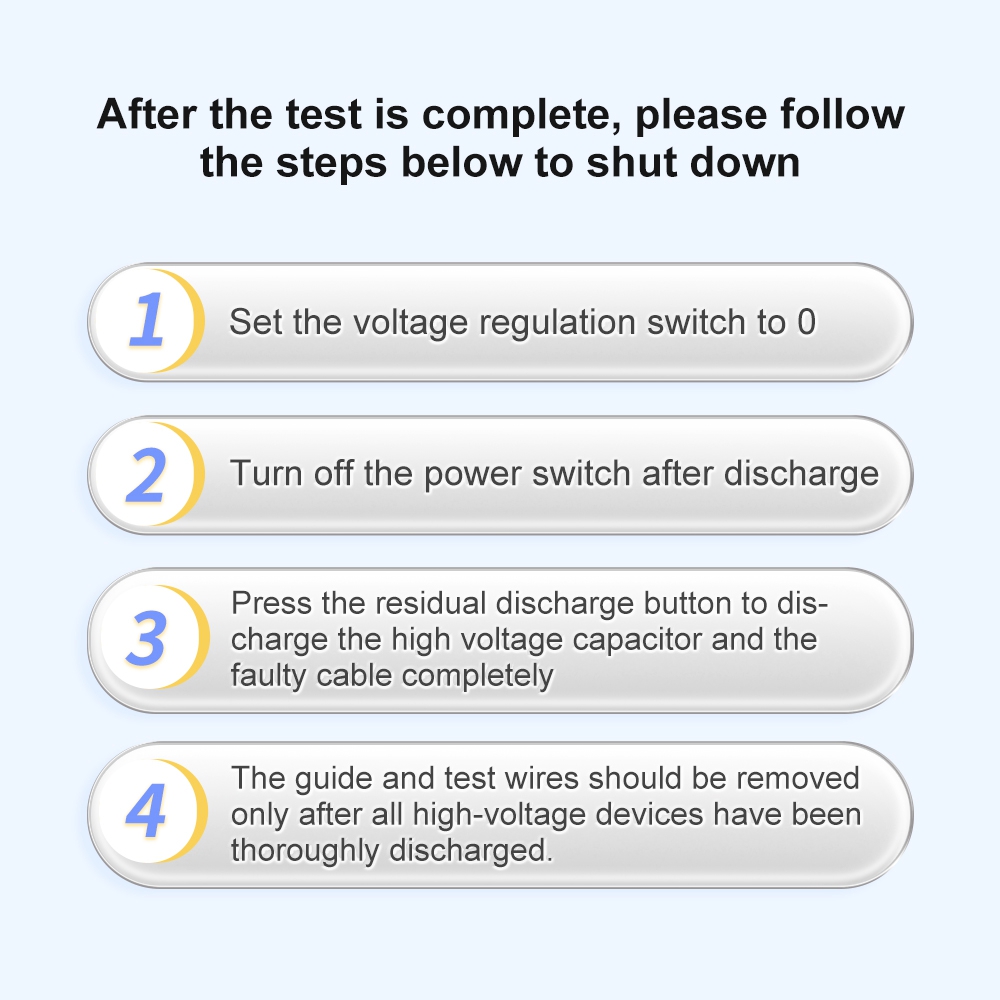 After the test is complete, please follow the steps below to shut down

1 Set the voltage regulation switch to 0

2 Turn off the power switch after discharge

3 Press the residual discharge button to discharge the high voltage capacitor and the faulty cable completely

4 The guide and test wires should be removed only after all high-voltage devices have been thoroughly discharged.