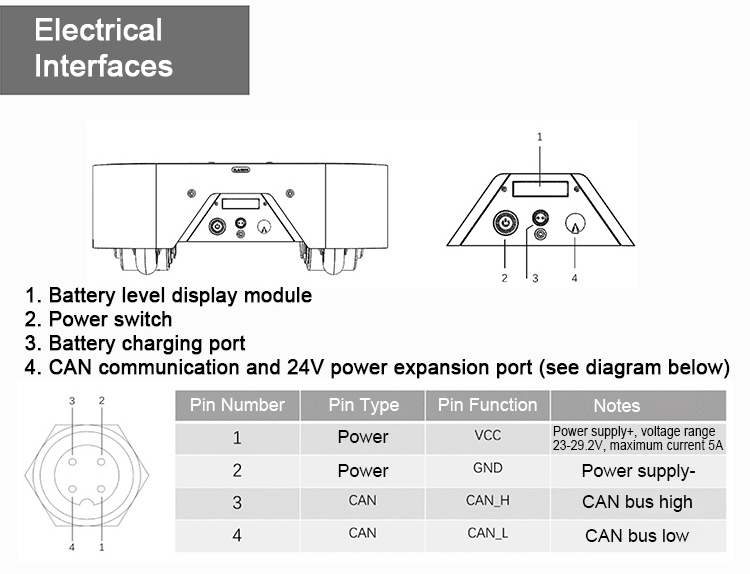 Electrical Interfaces

1

2 3 4

1. Battery level display module
2. Power switch
3. Battery charging port
4. CAN communication and 24V power expansion port (see diagram below)

3 2

4 1

| Pin Number | Pin Type | Pin Function | Notes |
|---|---|---|---|
| 1 | Power | VCC | Power supply+, voltage range 23-29.2V, maximum current 5A |
| 2 | Power | GND | Power supply- |
| 3 | CAN | CAN_H | CAN bus high |
| 4 | CAN | CAN_L | CAN bus low |