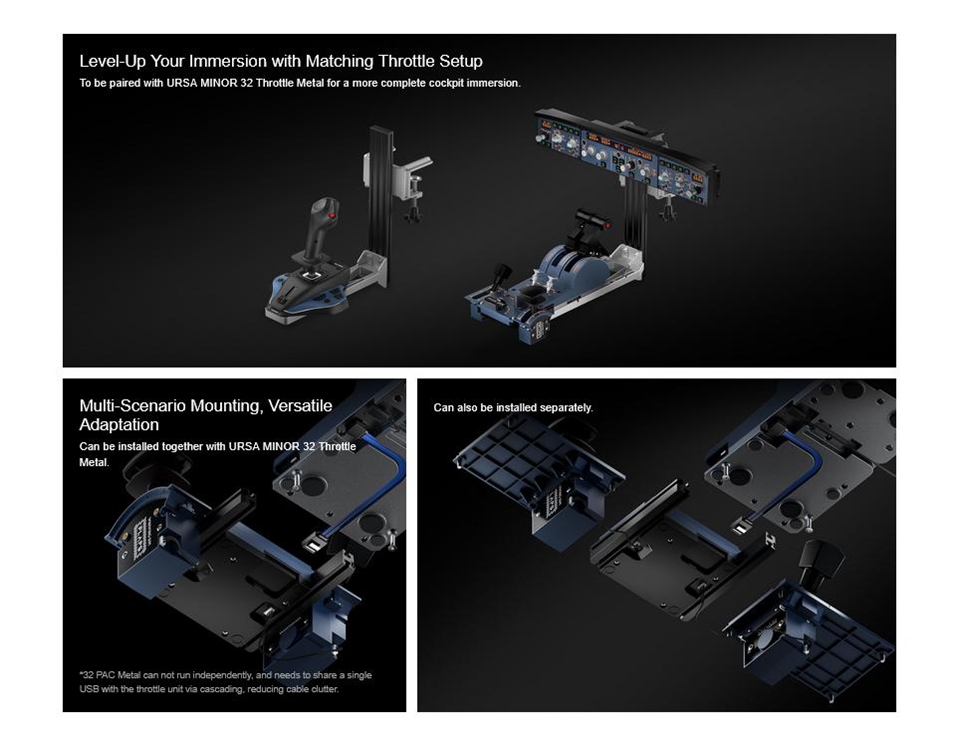 Level-Up Your Immersion with Matching Throttle Setup
To be paired with URSA MINOR 32 Throttle Metal for a more complete cockpit immersion.

Multi-Scenario Mounting, Versatile Adaptation
Can be installed together with URSA MINOR 32 Throttle Metal.

*32 PAC Metal can not run independently, and needs to share a single USB with the throttle unit via cascading, reducing cable clutter.

Can also be installed separately.