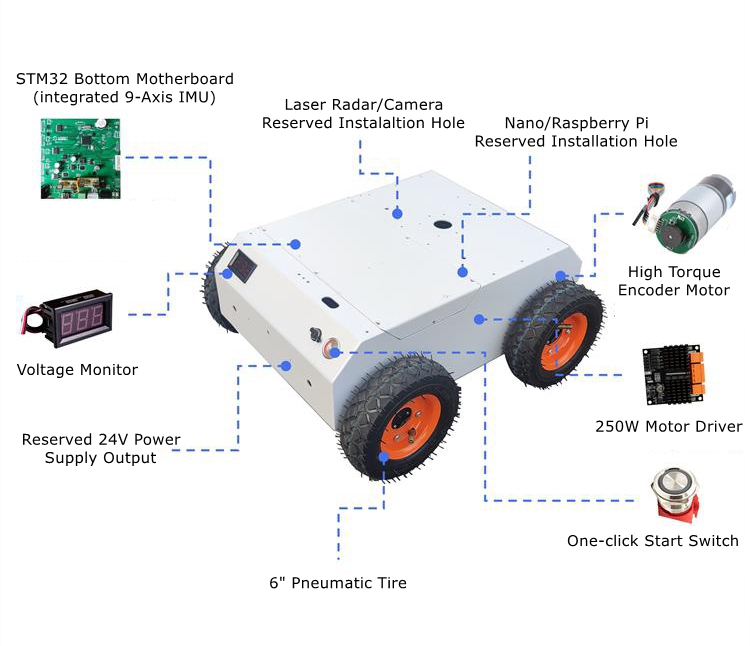 STM32 Bottom Motherboard (integrated 9-Axis IMU)

Laser Radar/Camera Reserved Instalaltion Hole

Nano/Raspberry Pi Reserved Installation Hole

High Torque Encoder Motor

Voltage Monitor

250W Motor Driver

Reserved 24V Power Supply Output

One-click Start Switch

6" Pneumatic Tire