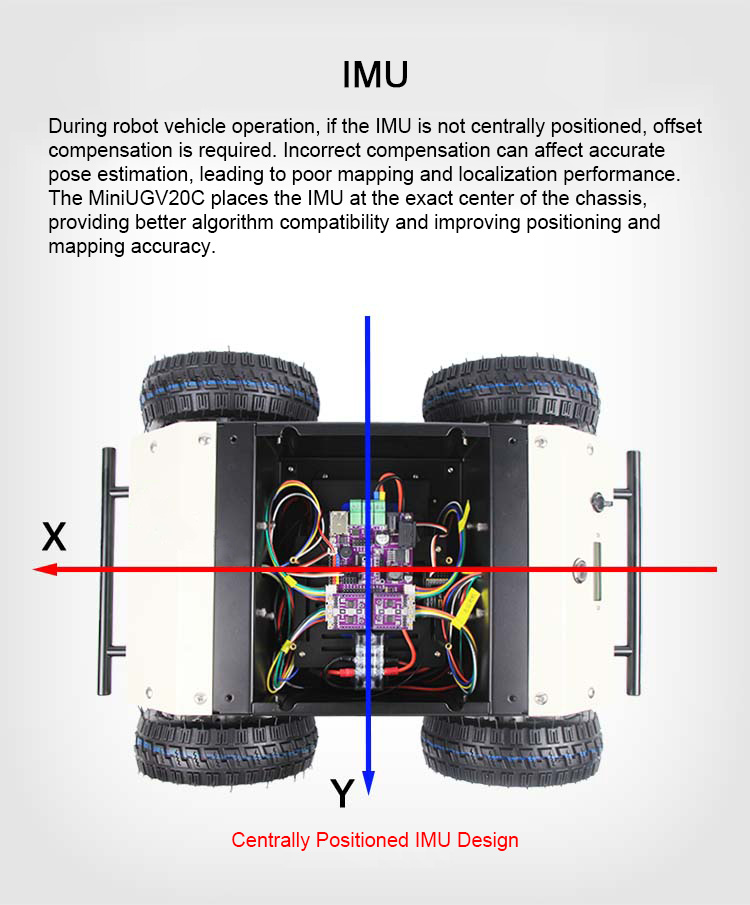 IMU

During robot vehicle operation, if the IMU is not centrally positioned, offset compensation is required. Incorrect compensation can affect accurate pose estimation, leading to poor mapping and localization performance. The MiniUGV20C places the IMU at the exact center of the chassis, providing better algorithm compatibility and improving positioning and mapping accuracy.

X

Y

Centrally Positioned IMU Design