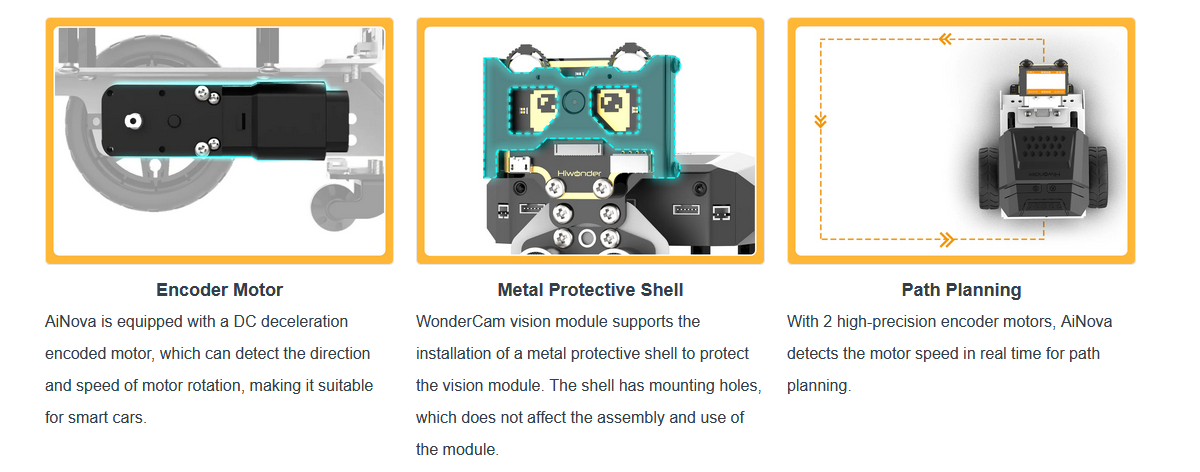 Hiwonder

Encoder Motor

AiNova is equipped with a DC deceleration encoded motor, which can detect the direction and speed of motor rotation, making it suitable for smart cars.

Metal Protective Shell

WonderCam vision module supports the installation of a metal protective shell to protect the vision module. The shell has mounting holes, which does not affect the assembly and use of the module.

Path Planning

With 2 high-precision encoder motors, AiNova detects the motor speed in real time for path planning.