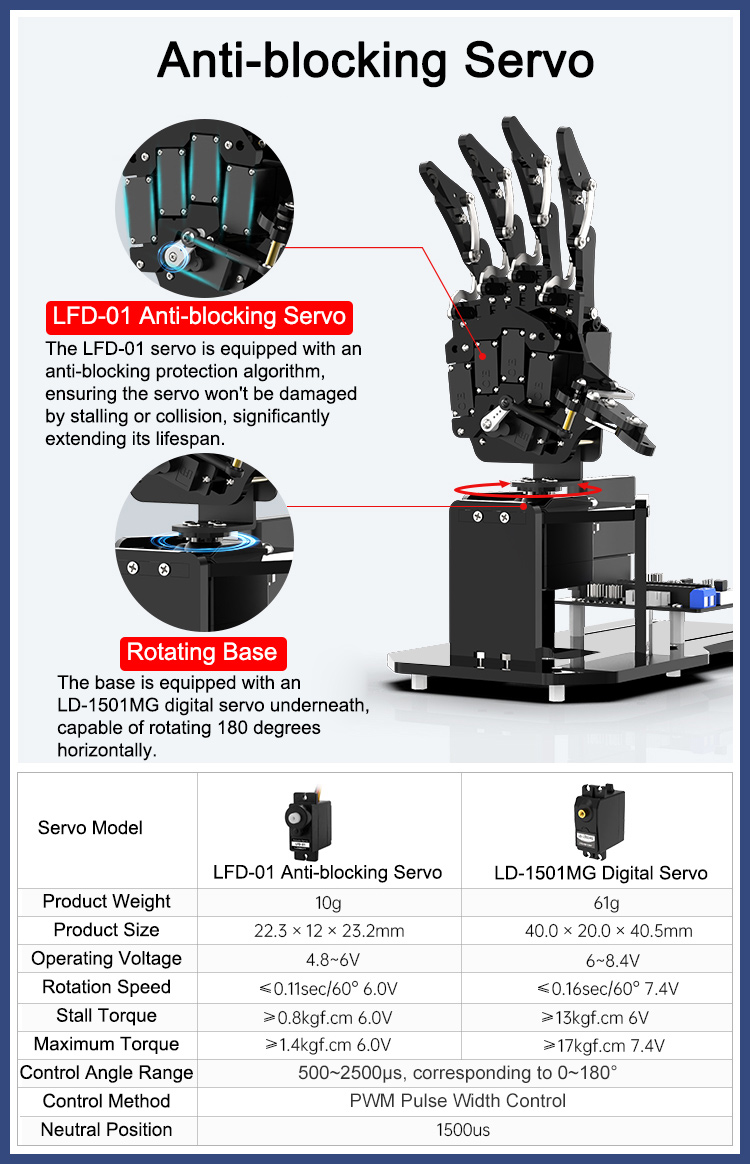 Anti-blocking Servo

LFD-01 Anti-blocking Servo

The LFD-01 servo is equipped with an anti-blocking protection algorithm, ensuring the servo won't be damaged by stalling or collision, significantly extending its lifespan.

Rotating Base

The base is equipped with an LD-1501MG digital servo underneath, capable of rotating 180 degrees horizontally.

| Servo Model | LFD-01 Anti-blocking Servo | LD-1501MG Digital Servo |
|---|---|---|
| Product Weight | 10g | 61g |
| Product Size | 22.3 × 12 × 23.2mm | 40.0 × 20.0 × 40.5mm |
| Operating Voltage | 4.8~6V | 6~8.4V |
| Rotation Speed | ≤0.11sec/60° 6.0V | ≤0.16sec/60° 7.4V |
| Stall Torque | ≥0.8kgf.cm 6.0V | ≥13kgf.cm 6V |
| Maximum Torque | ≥1.4kgf.cm 6.0V | ≥17kgf.cm 7.4V |
| Control Angle Range | 500~2500μs, corresponding to 0~180° | |
| Control Method | PWM Pulse Width Control | |
| Neutral Position | 1500us | |