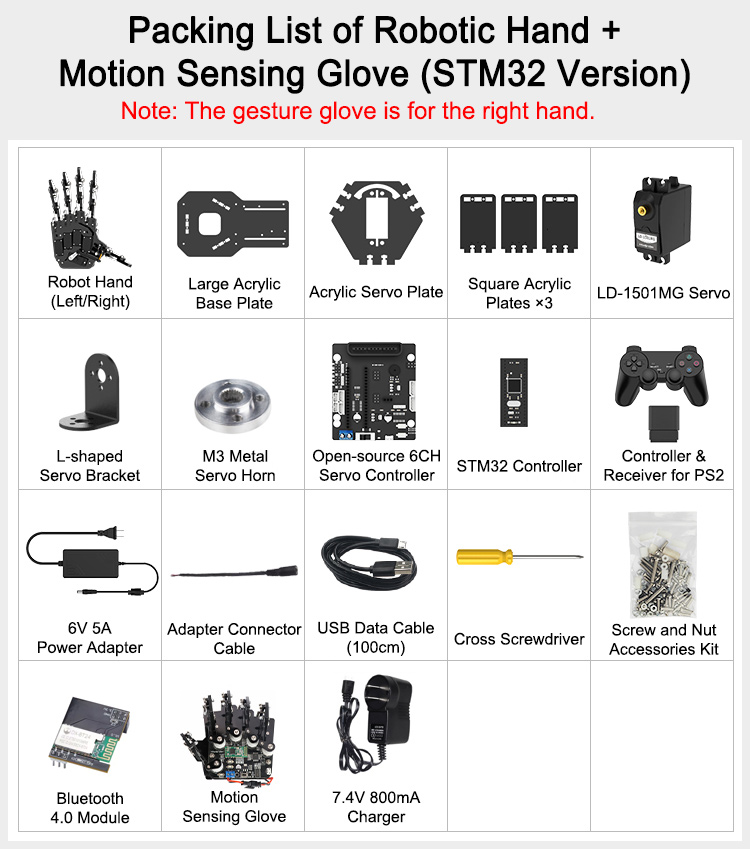 Packing List of Robotic Hand + Motion Sensing Glove (STM32 Version)
Note: The gesture glove is for the right hand.

| Robot Hand (Left/Right) | Large Acrylic Base Plate | Acrylic Servo Plate | Square Acrylic Plates ×3 | LD-1501MG Servo |
|---|---|---|---|---|
| L-shaped Servo Bracket | M3 Metal Servo Horn | Open-source 6CH Servo Controller | STM32 Controller | Controller & Receiver for PS2 |
| 6V 5A Power Adapter | Adapter Connector Cable | USB Data Cable (100cm) | Cross Screwdriver | Screw and Nut Accessories Kit |
| Bluetooth 4.0 Module | Motion Sensing Glove | 7.4V 800mA Charger | | |