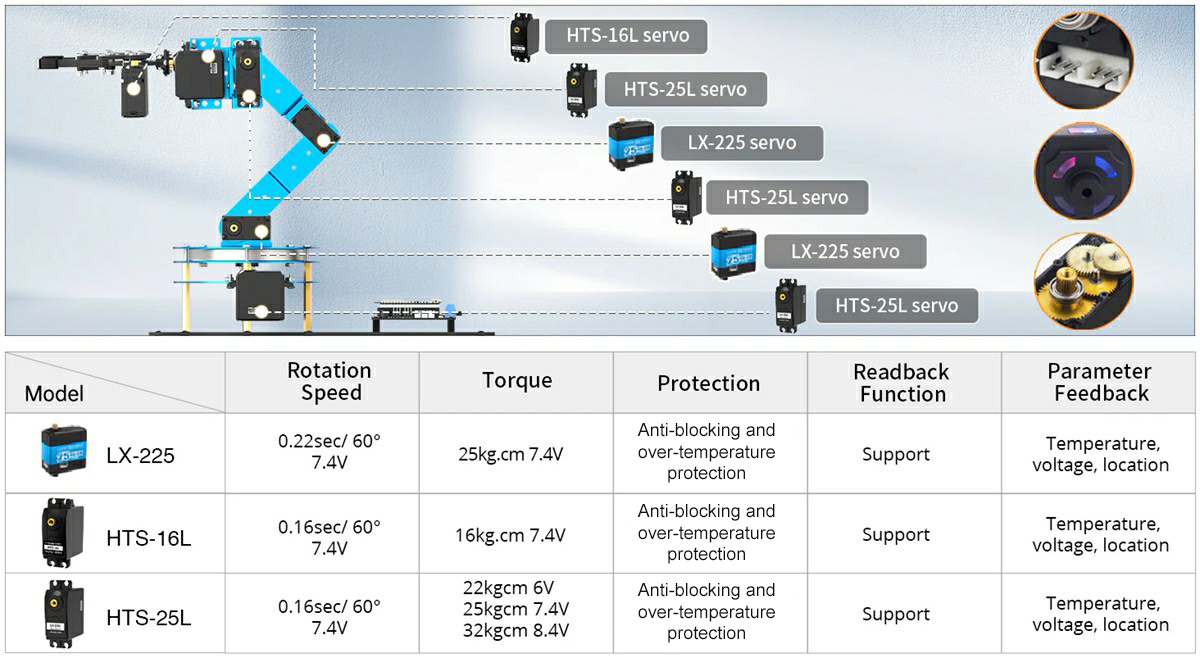 HTS-16L servo
HTS-25L servo
LX-225 servo
HTS-25L servo
LX-225 servo
HTS-25L servo

| Model | Rotation Speed | Torque | Protection | Readback Function | Parameter Feedback |
|---|---|---|---|---|---|
| LX-225 | 0.22sec/ 60° 7.4V | 25kg.cm 7.4V | Anti-blocking and over-temperature protection | Support | Temperature, voltage, location |
| HTS-16L | 0.16sec/ 60° 7.4V | 16kg.cm 7.4V | Anti-blocking and over-temperature protection | Support | Temperature, voltage, location |
| HTS-25L | 0.16sec/ 60° 7.4V | 22kgcm 6V 25kgcm 7.4V 32kgcm 8.4V | Anti-blocking and over-temperature protection | Support | Temperature, voltage, location |