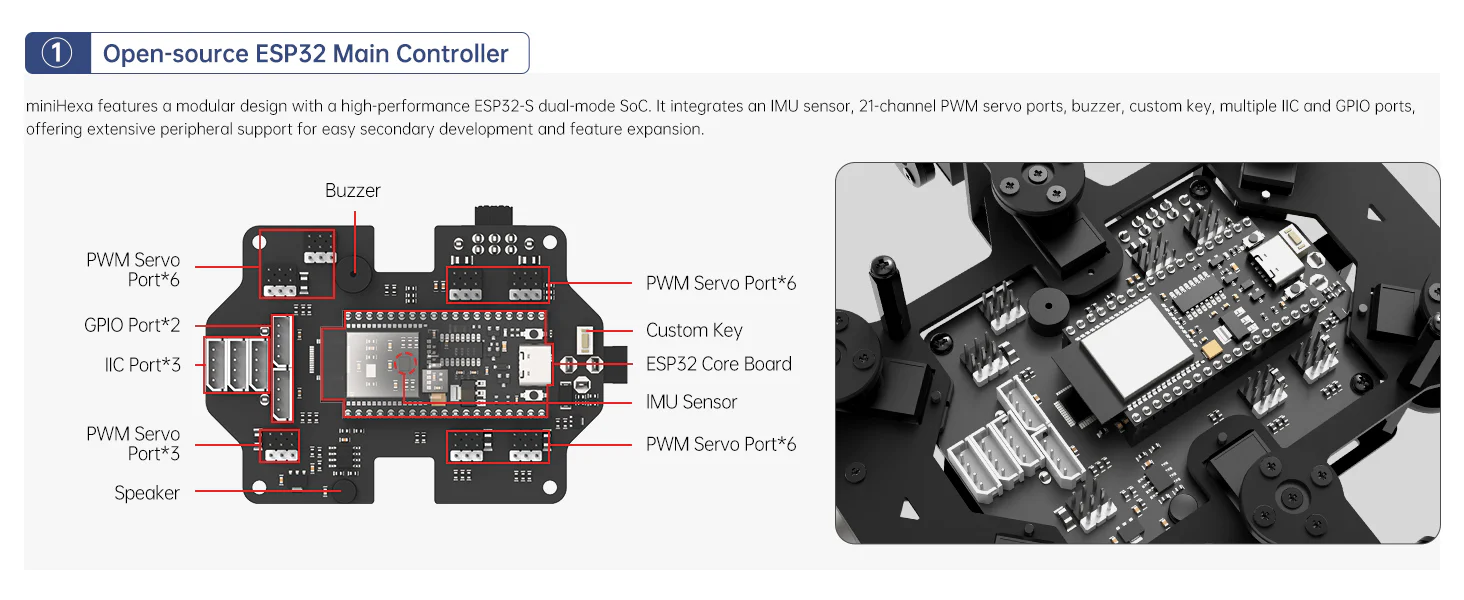 ① Open-source ESP32 Main Controller

miniHexa features a modular design with a high-performance ESP32-S dual-mode SoC. It integrates an IMU sensor, 21-channel PWM servo ports, buzzer, custom key, multiple IIC and GPIO ports, offering extensive peripheral support for easy secondary development and feature expansion.

Buzzer

PWM Servo Port*6

GPIO Port*2

IIC Port*3

PWM Servo Port*3

Speaker

PWM Servo Port*6

Custom Key

ESP32 Core Board

IMU Sensor

PWM Servo Port*6