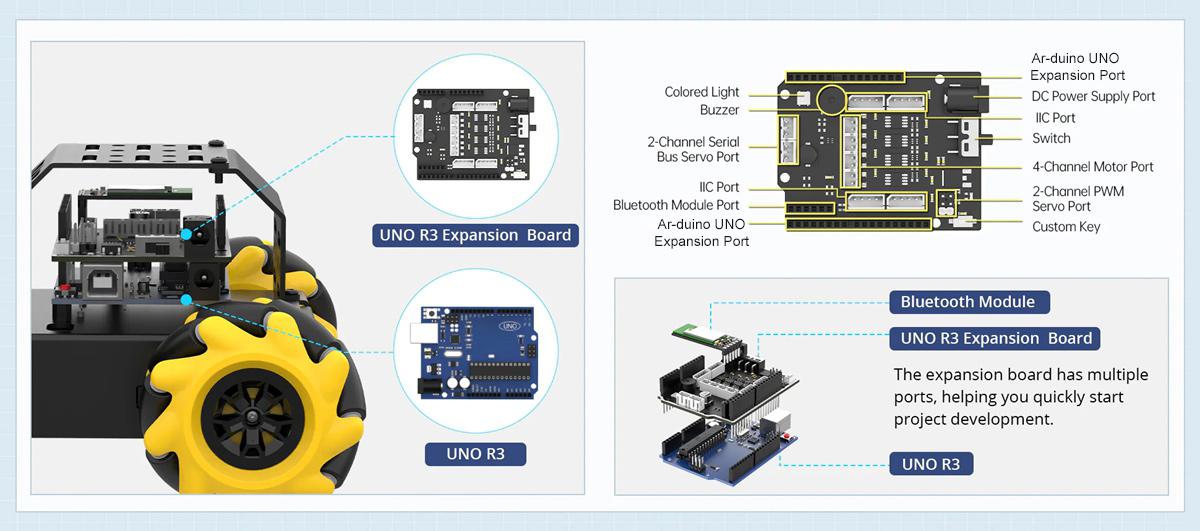 UNO R3 Expansion Board

UNO R3

Colored Light
Buzzer
2-Channel Serial Bus Servo Port
IIC Port
Bluetooth Module Port
Ar-duino UNO Expansion Port

Ar-duino UNO Expansion Port
DC Power Supply Port
IIC Port
Switch
4-Channel Motor Port
2-Channel PWM Servo Port
Custom Key

Bluetooth Module
UNO R3 Expansion Board
The expansion board has multiple ports, helping you quickly start project development.
UNO R3