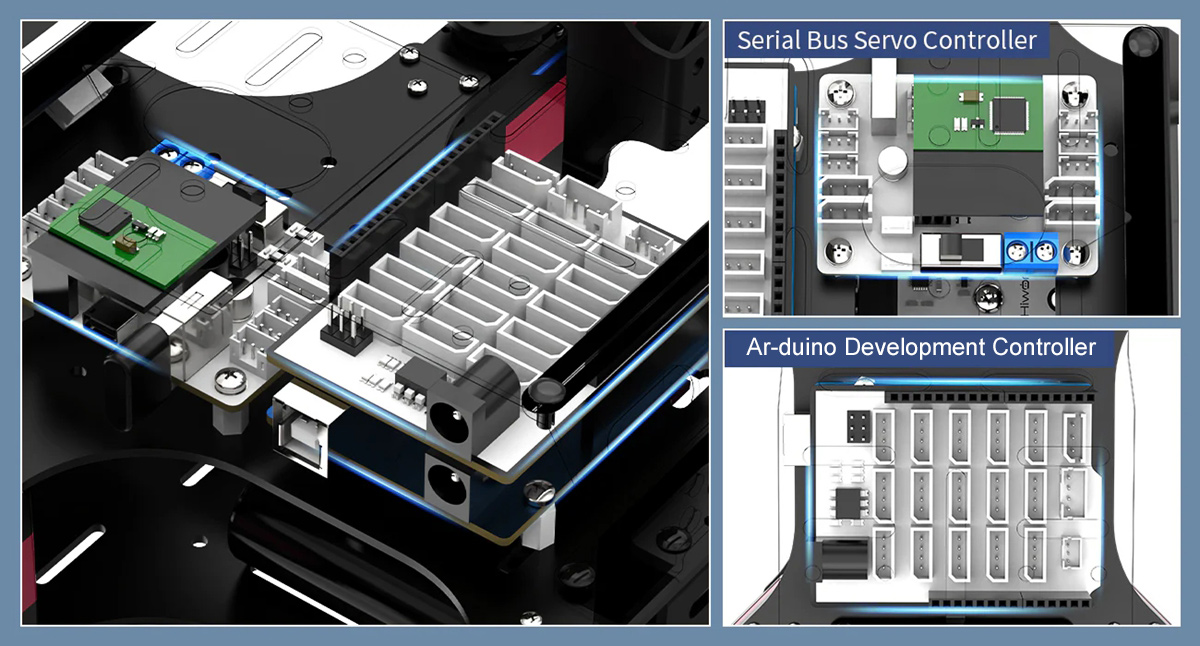 Serial Bus Servo Controller

Ar-duino Development Controller