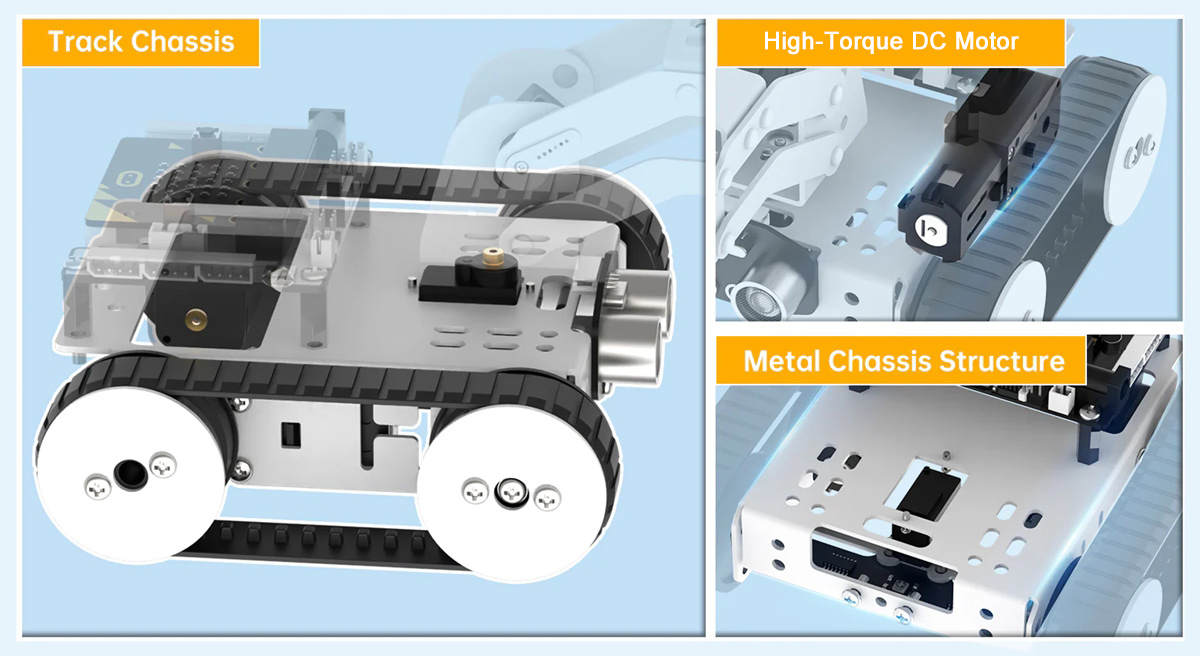 Track Chassis

High-Torque DC Motor

Metal Chassis Structure