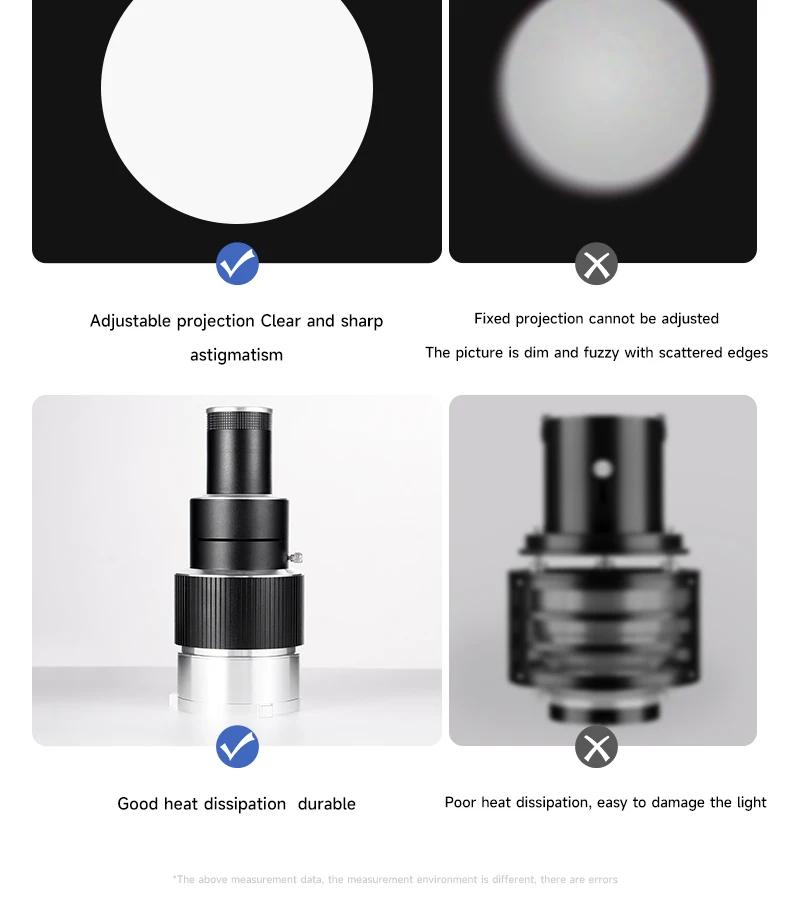 Adjustable projection Clear and sharp astigmatism

Fixed projection cannot be adjusted

The picture is dim and fuzzy with scattered edges

Good heat dissipation durable

Poor heat dissipation, easy to damage the light

*The above measurement data, the measurement environment is different, there are errors