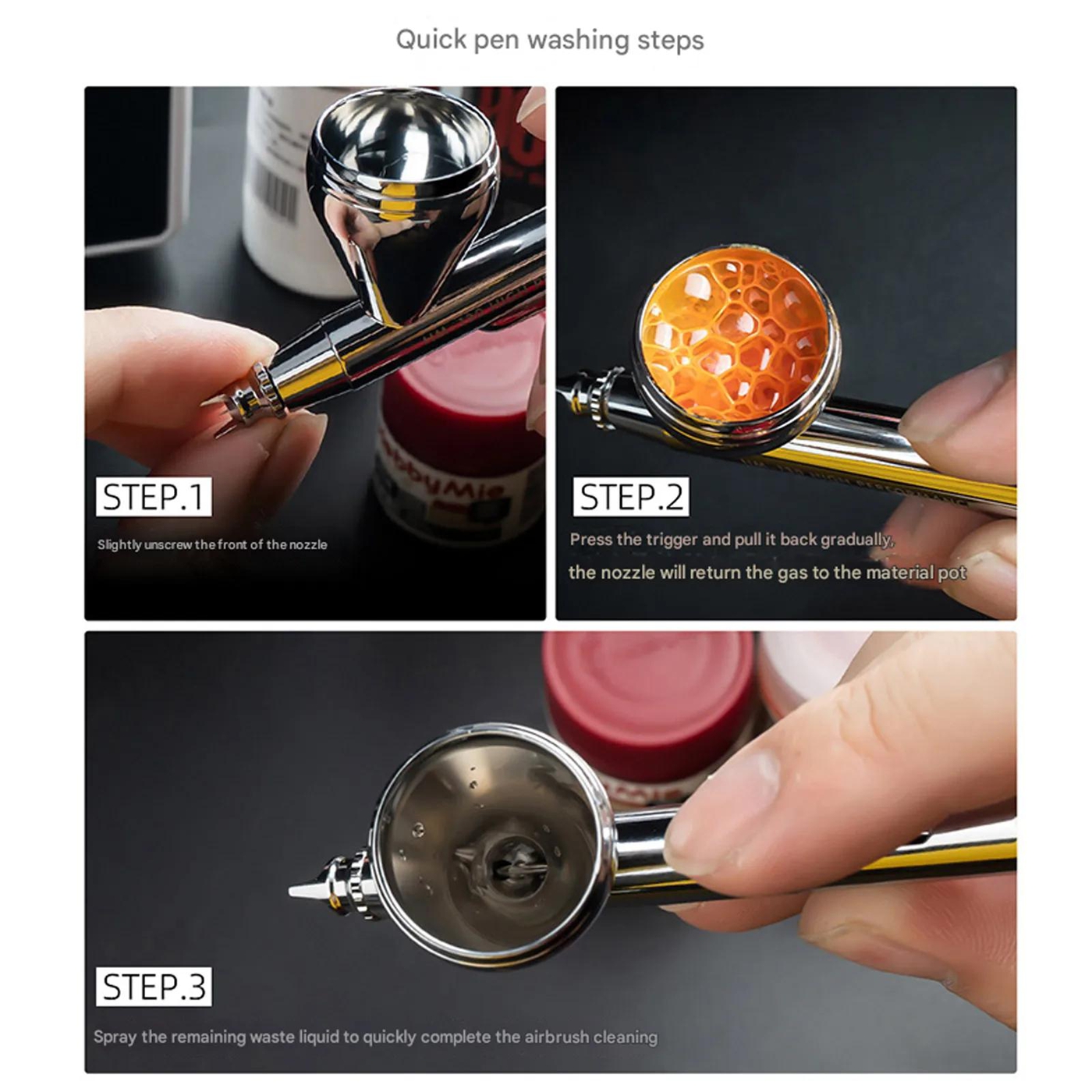 Quick pen washing steps

STEP.1

Slightly unscrew the front of the nozzle

STEP.2

Press the trigger and pull it back gradually, the nozzle will return the gas to the material pot

STEP.3

Spray the remaining waste liquid to quickly complete the airbrush cleaning