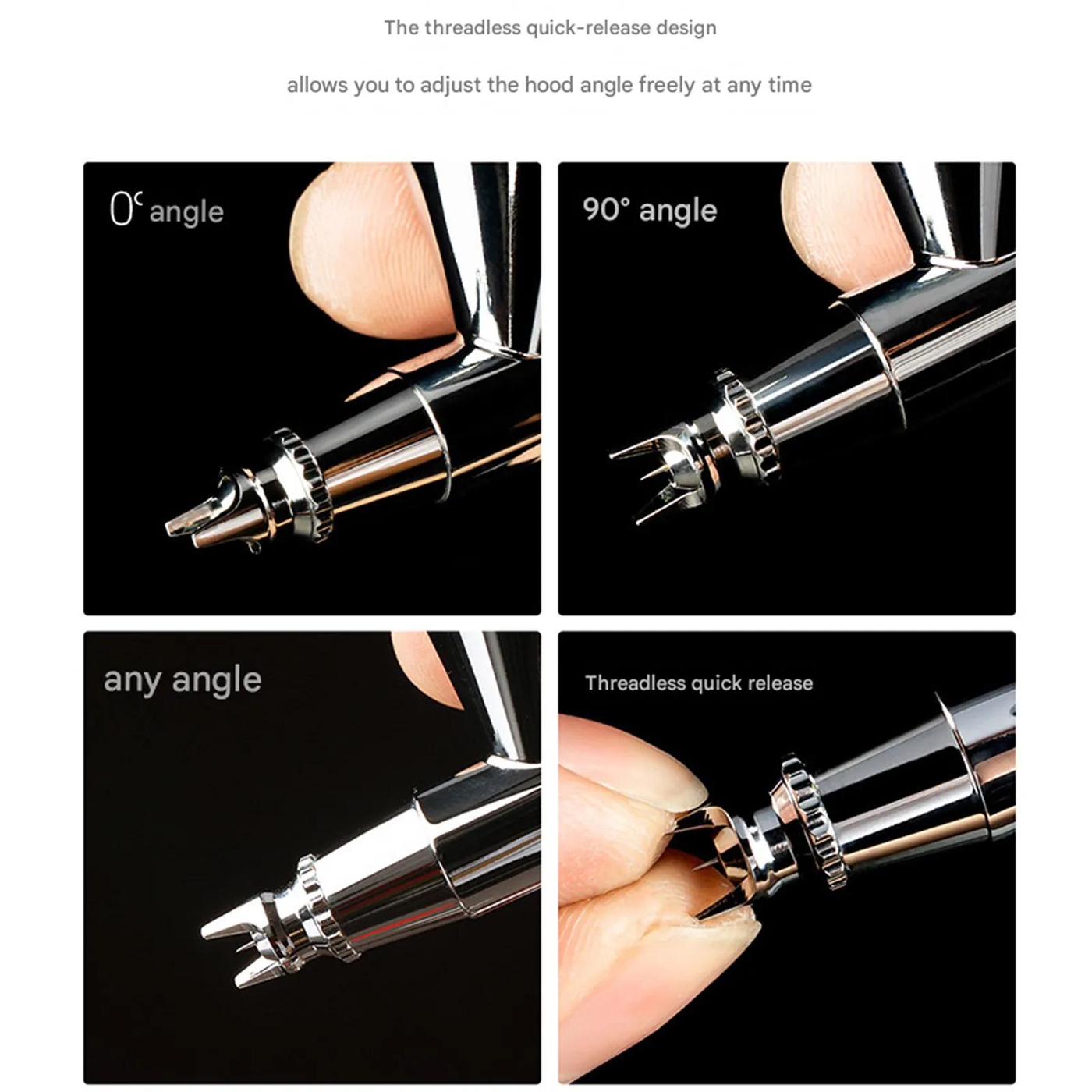 The threadless quick-release design

allows you to adjust the hood angle freely at any time

0° angle

90° angle

any angle

Threadless quick release