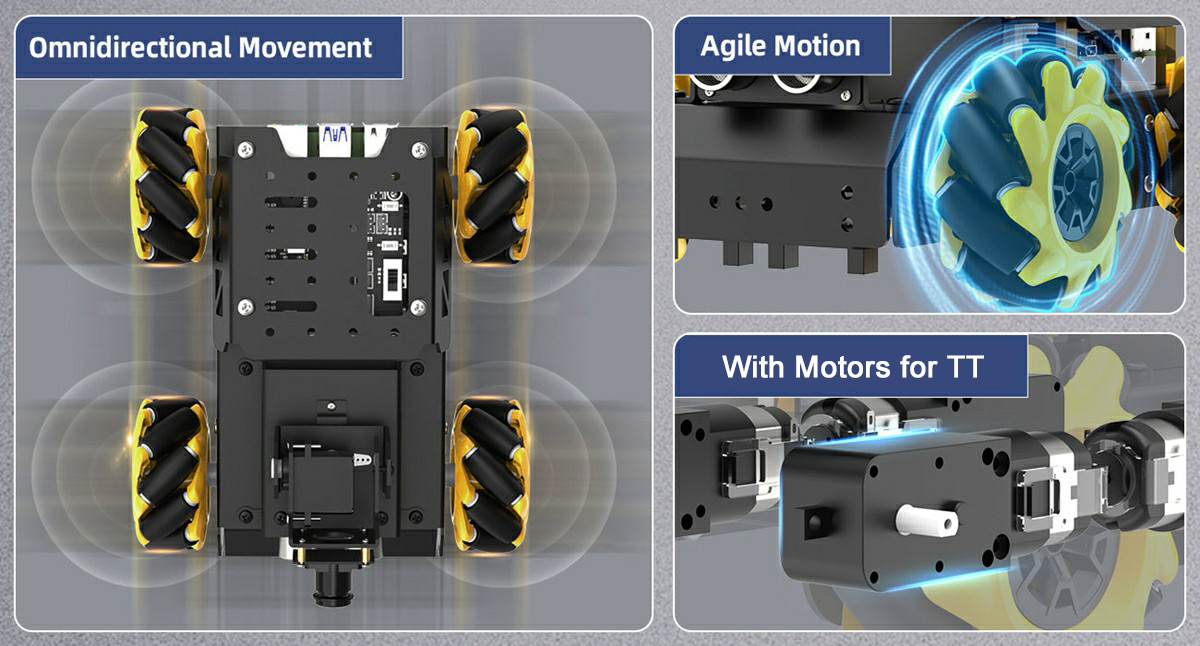 Omnidirectional Movement

Agile Motion

With Motors for TT