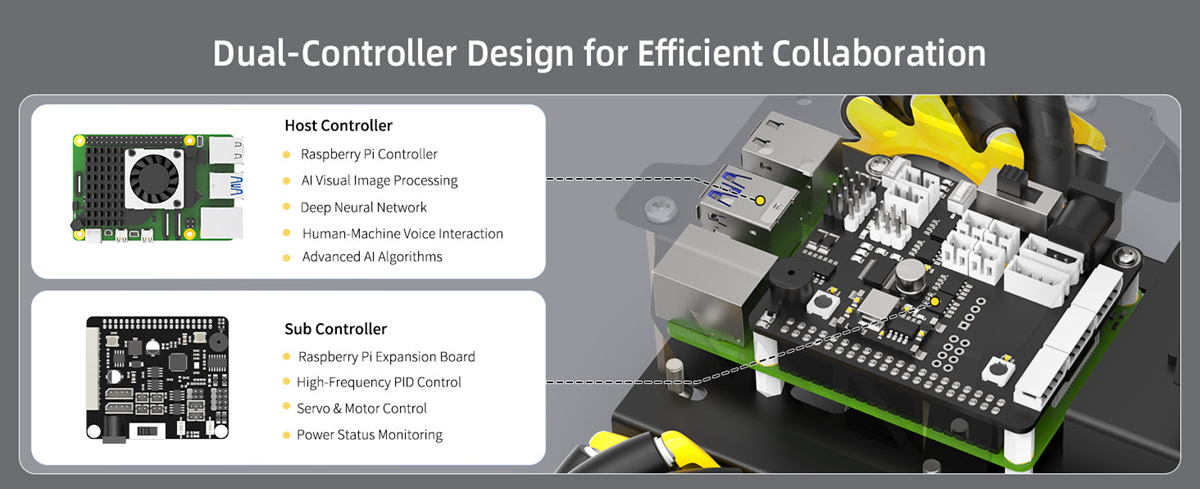 Dual-Controller Design for Efficient Collaboration

Host Controller
Raspberry Pi Controller
AI Visual Image Processing
Deep Neural Network
Human-Machine Voice Interaction
Advanced AI Algorithms

Sub Controller
Raspberry Pi Expansion Board
High-Frequency PID Control
Servo & Motor Control
Power Status Monitoring