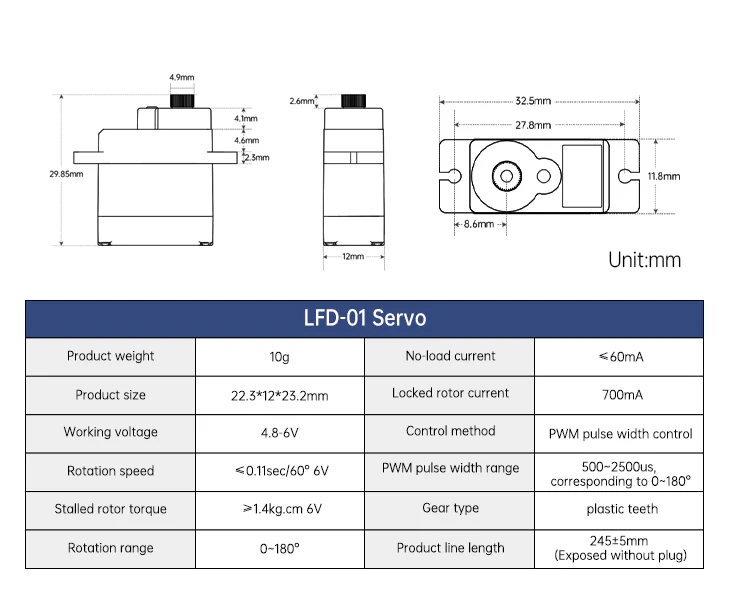 4.9mm

4.1mm

4.6mm

2.3mm

29.85mm

2.6mm

12mm

32.5mm

27.8mm

11.8mm

8.6mm

Unit:mm

| LFD-01 Servo | | | |
|---|---|---|---|
| Product weight | 10g | No-load current | ≤60mA |
| Product size | 22.3*12*23.2mm | Locked rotor current | 700mA |
| Working voltage | 4.8-6V | Control method | PWM pulse width control |
| Rotation speed | ≤0.11sec/60° 6V | PWM pulse width range | 500~2500us, corresponding to 0~180° |
| Stalled rotor torque | ≥1.4kg.cm 6V | Gear type | plastic teeth |
| Rotation range | 0~180° | Product line length | 245±5mm (Exposed without plug) |