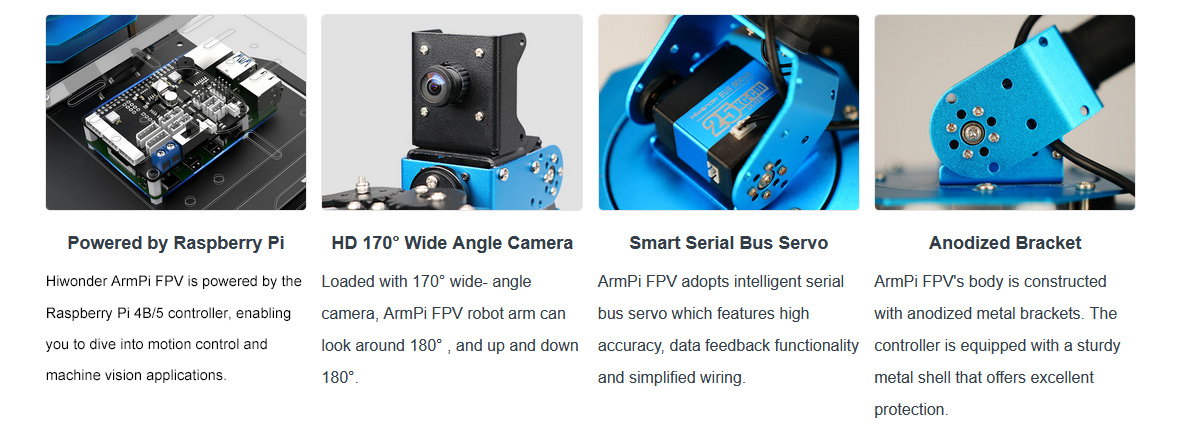 Powered by Raspberry Pi

Hiwonder ArmPi FPV is powered by the Raspberry Pi 4B/5 controller, enabling you to dive into motion control and machine vision applications.

HD 170° Wide Angle Camera

Loaded with 170° wide- angle camera, ArmPi FPV robot arm can look around 180° , and up and down 180°.

Smart Serial Bus Servo

ArmPi FPV adopts intelligent serial bus servo which features high accuracy, data feedback functionality and simplified wiring.

Anodized Bracket

ArmPi FPV's body is constructed with anodized metal brackets. The controller is equipped with a sturdy metal shell that offers excellent protection.