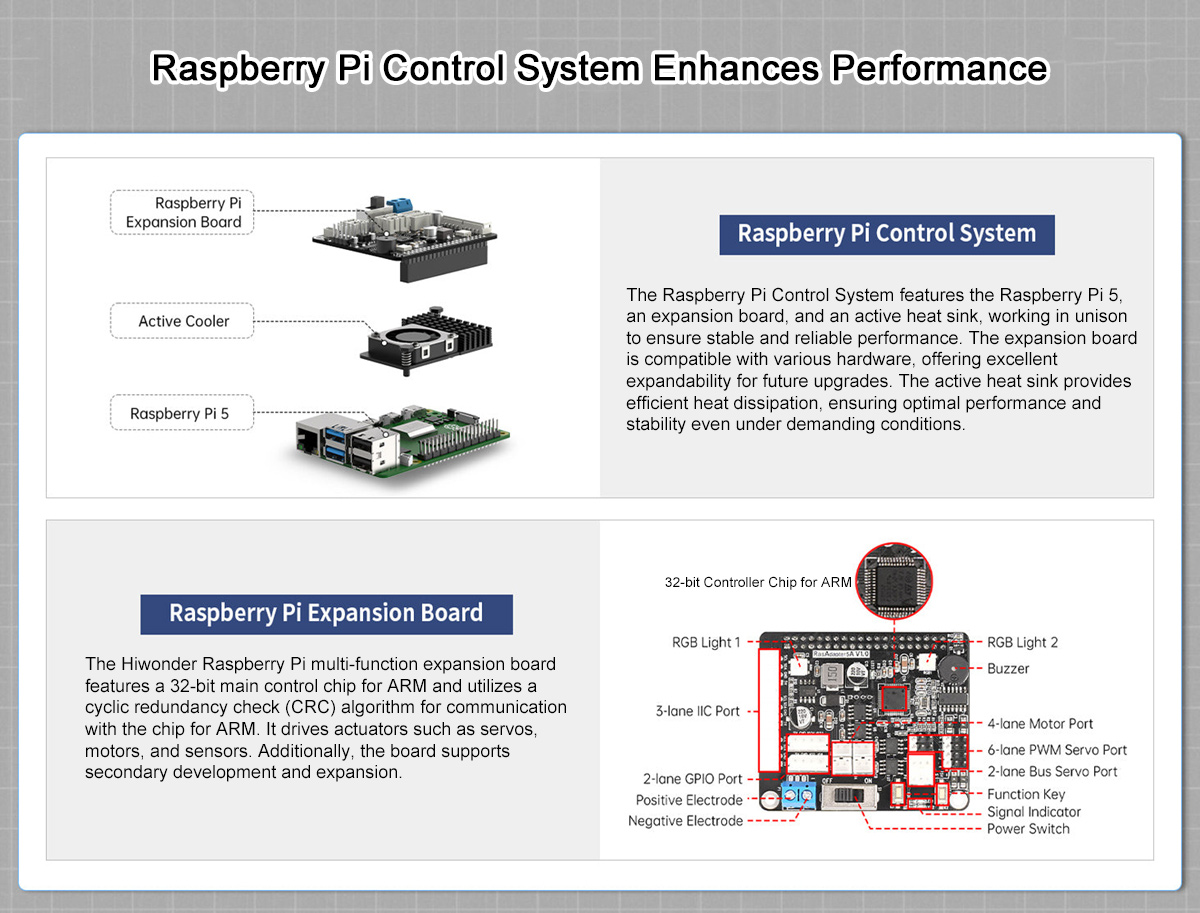 Raspberry Pi Control System Enhances Performance

Raspberry Pi Expansion Board

Active Cooler

Raspberry Pi 5

Raspberry Pi Control System

The Raspberry Pi Control System features the Raspberry Pi 5, an expansion board, and an active heat sink, working in unison to ensure stable and reliable performance. The expansion board is compatible with various hardware, offering excellent expandability for future upgrades. The active heat sink provides efficient heat dissipation, ensuring optimal performance and stability even under demanding conditions.

Raspberry Pi Expansion Board

The Hiwonder Raspberry Pi multi-function expansion board features a 32-bit main control chip for ARM and utilizes a cyclic redundancy check (CRC) algorithm for communication with the chip for ARM. It drives actuators such as servos, motors, and sensors. Additionally, the board supports secondary development and expansion.

32-bit Controller Chip for ARM

RGB Light 1

3-lane IIC Port

2-lane GPIO Port

Positive Electrode

Negative Electrode

RGB Light 2

Buzzer

4-lane Motor Port

6-lane PWM Servo Port

2-lane Bus Servo Port

Function Key

Signal Indicator

Power Switch