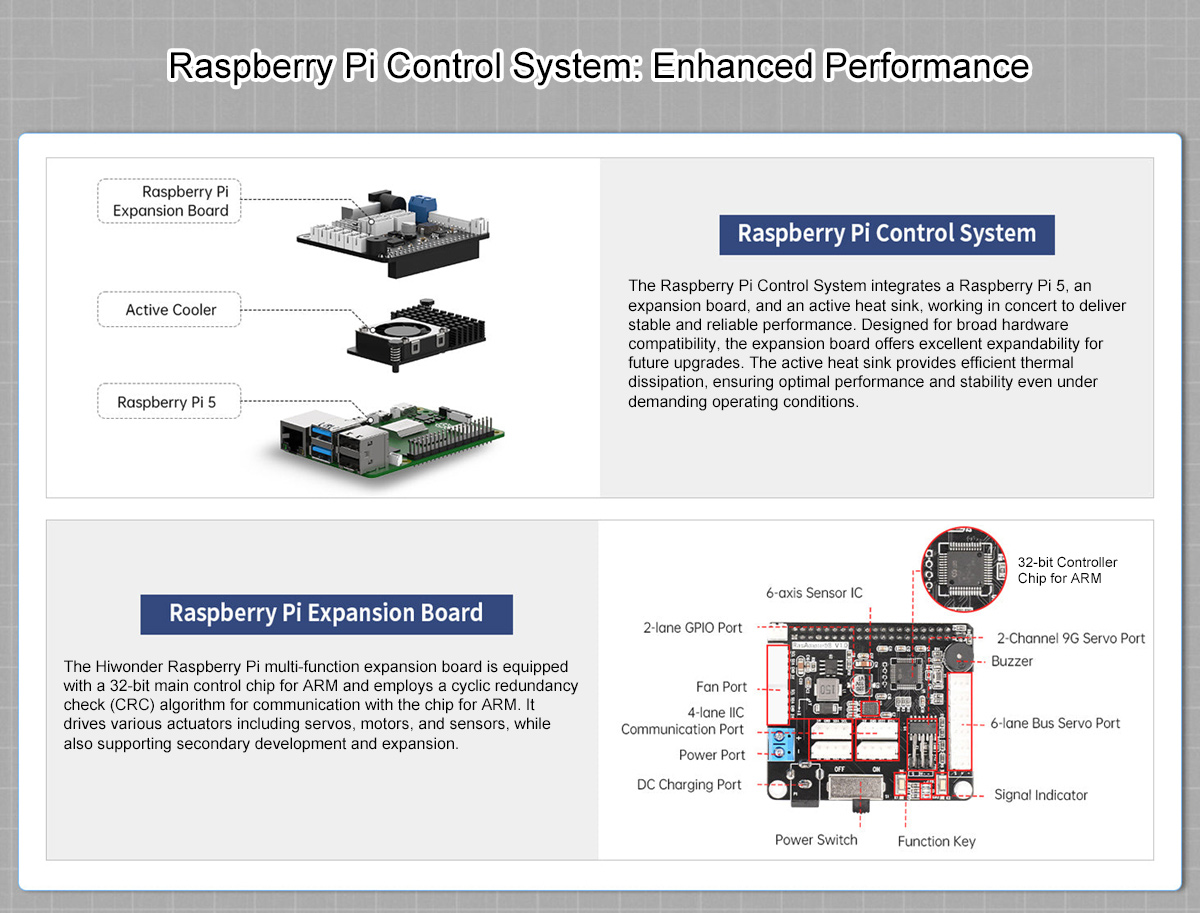 Raspberry Pi Control System: Enhanced Performance

Raspberry Pi Expansion Board

Active Cooler

Raspberry Pi 5

Raspberry Pi Control System

The Raspberry Pi Control System integrates a Raspberry Pi 5, an expansion board, and an active heat sink, working in concert to deliver stable and reliable performance. Designed for broad hardware compatibility, the expansion board offers excellent expandability for future upgrades. The active heat sink provides efficient thermal dissipation, ensuring optimal performance and stability even under demanding operating conditions.

Raspberry Pi Expansion Board

The Hiwonder Raspberry Pi multi-function expansion board is equipped with a 32-bit main control chip for ARM and employs a cyclic redundancy check (CRC) algorithm for communication with the chip for ARM. It drives various actuators including servos, motors, and sensors, while also supporting secondary development and expansion.

32-bit Controller Chip for ARM

6-axis Sensor IC

2-lane GPIO Port

2-Channel 9G Servo Port

Buzzer

Fan Port

4-lane IIC Communication Port

6-lane Bus Servo Port

Power Port

DC Charging Port

OFF

ON

Signal Indicator

Power Switch

Function Key