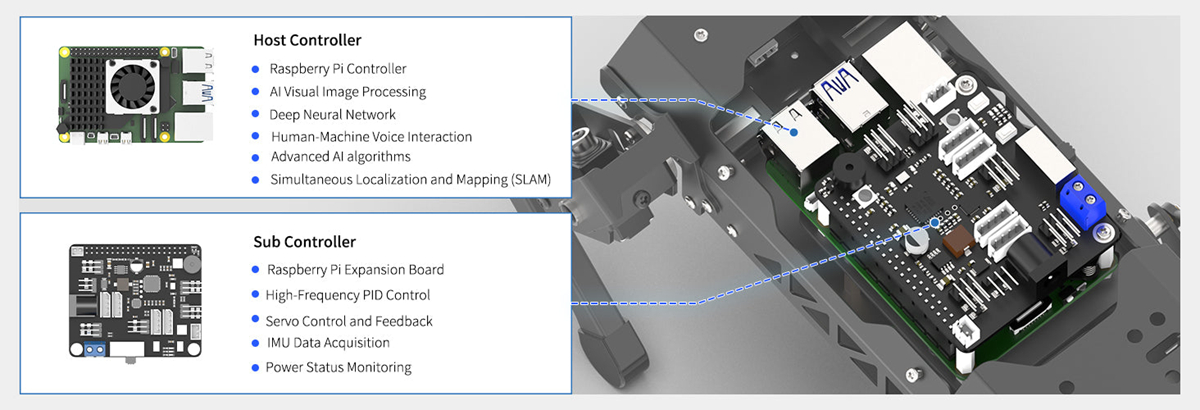 Host Controller

Raspberry Pi Controller
AI Visual Image Processing
Deep Neural Network
Human-Machine Voice Interaction
Advanced AI algorithms
Simultaneous Localization and Mapping (SLAM)

Sub Controller

Raspberry Pi Expansion Board
High-Frequency PID Control
Servo Control and Feedback
IMU Data Acquisition
Power Status Monitoring