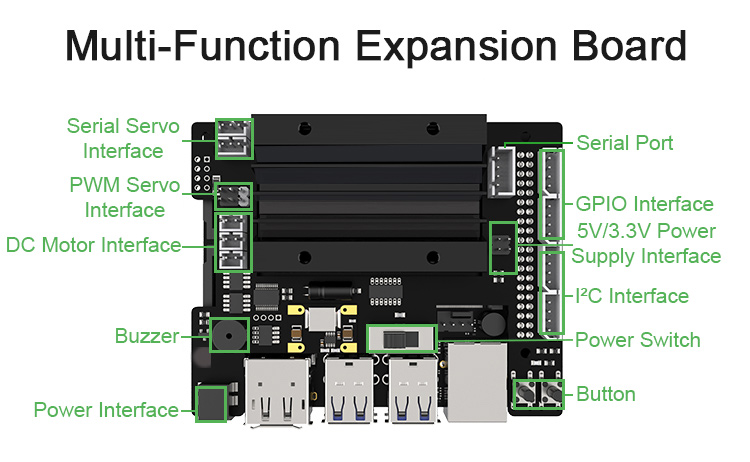 Multi-Function Expansion Board

Serial Servo Interface

PWM Servo Interface

DC Motor Interface

Buzzer

Power Interface

Serial Port

GPIO Interface

5V/3.3V Power Supply Interface

I²C Interface

Power Switch

Button