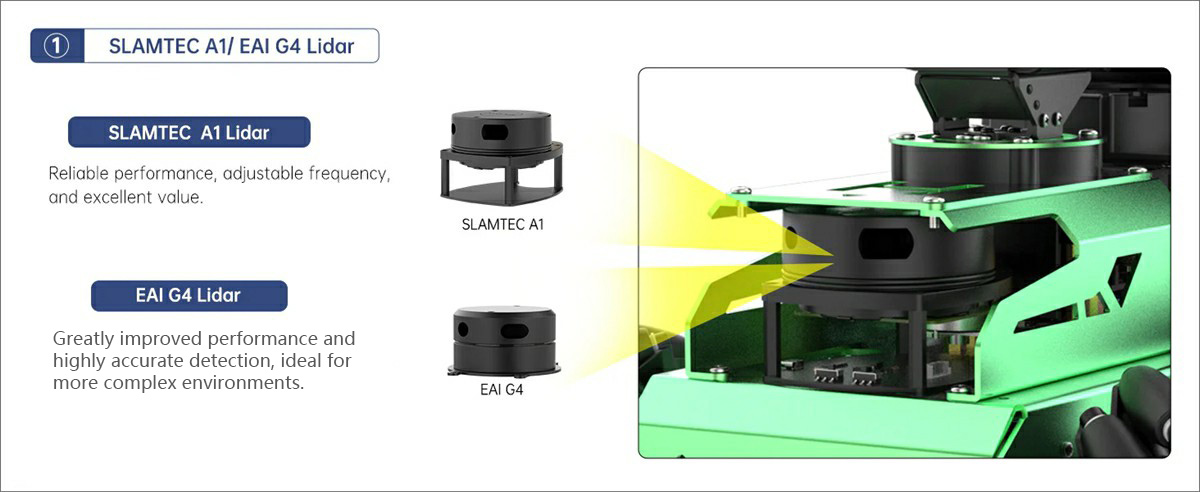 ① SLAMTEC A1/ EAI G4 Lidar

SLAMTEC A1 Lidar

Reliable performance, adjustable frequency, and excellent value.

SLAMTEC A1

EAI G4 Lidar

Greatly improved performance and highly accurate detection, ideal for more complex environments.

EAI G4