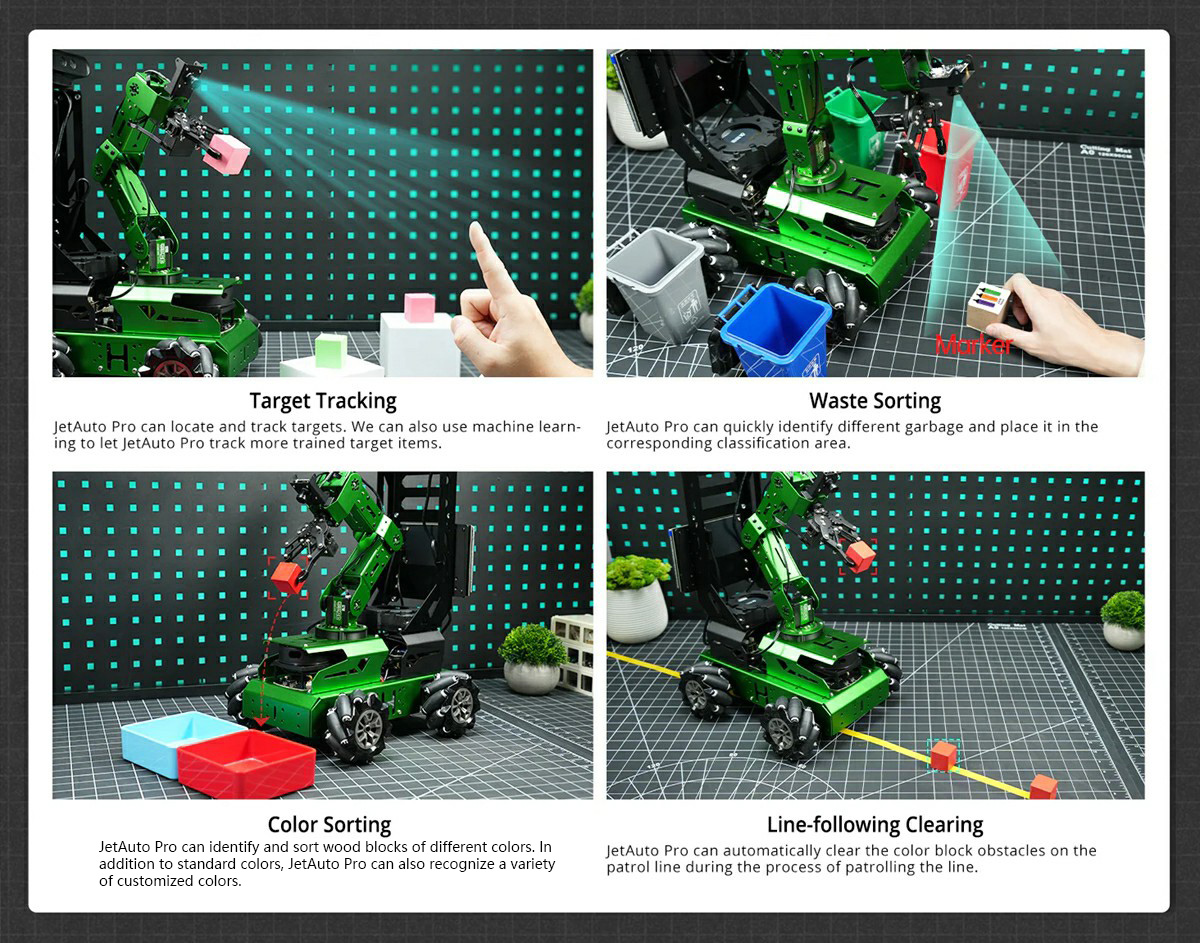 Marker

Target Tracking

JetAuto Pro can locate and track targets. We can also use machine learning to let JetAuto Pro track more trained target items.

Waste Sorting

JetAuto Pro can quickly identify different garbage and place it in the corresponding classification area.

Color Sorting

JetAuto Pro can identify and sort wood blocks of different colors. In addition to standard colors, JetAuto Pro can also recognize a variety of customized colors.

Line-following Clearing

JetAuto Pro can automatically clear the color block obstacles on the patrol line during the process of patrolling the line.