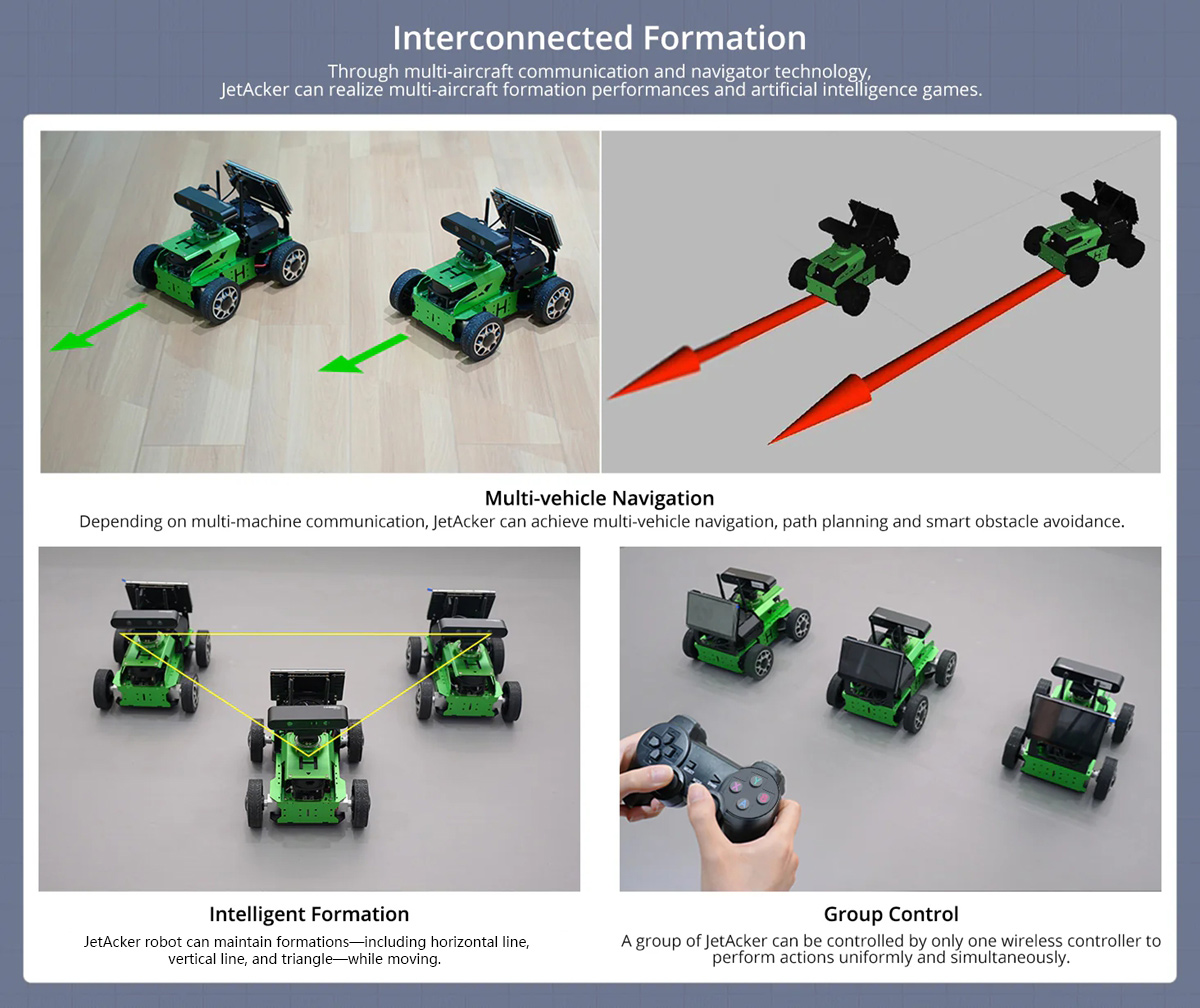 Interconnected Formation

Through multi-aircraft communication and navigator technology, JetAcker can realize multi-aircraft formation performances and artificial intelligence games.

Multi-vehicle Navigation

Depending on multi-machine communication, JetAcker can achieve multi-vehicle navigation, path planning and smart obstacle avoidance.

Intelligent Formation

JetAcker robot can maintain formations—including horizontal line, vertical line, and triangle—while moving.

Group Control

A group of JetAcker can be controlled by only one wireless controller to perform actions uniformly and simultaneously.