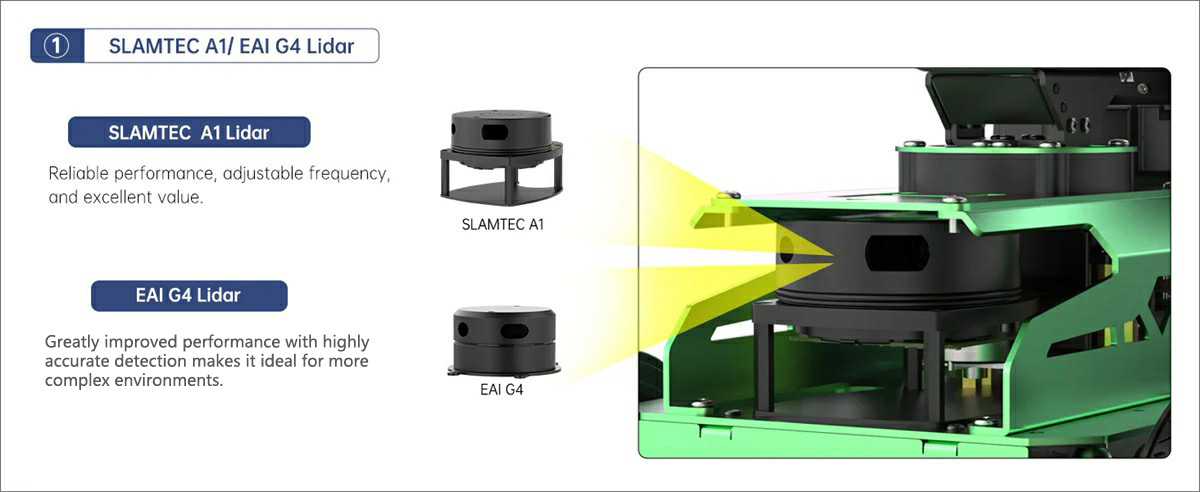 ① SLAMTEC A1/ EAI G4 Lidar

SLAMTEC A1 Lidar

Reliable performance, adjustable frequency, and excellent value.

SLAMTEC A1

EAI G4 Lidar

Greatly improved performance with highly accurate detection makes it ideal for more complex environments.

EAI G4