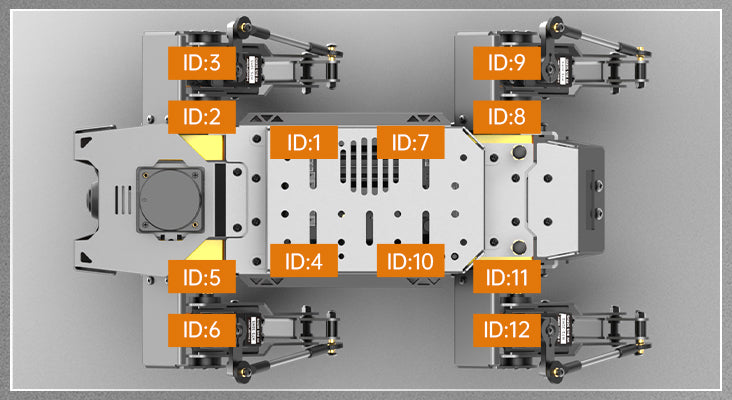 ID:3
ID:9
ID:2
ID:8
ID:1
ID:7
ID:4
ID:10
ID:5
ID:11
ID:6
ID:12