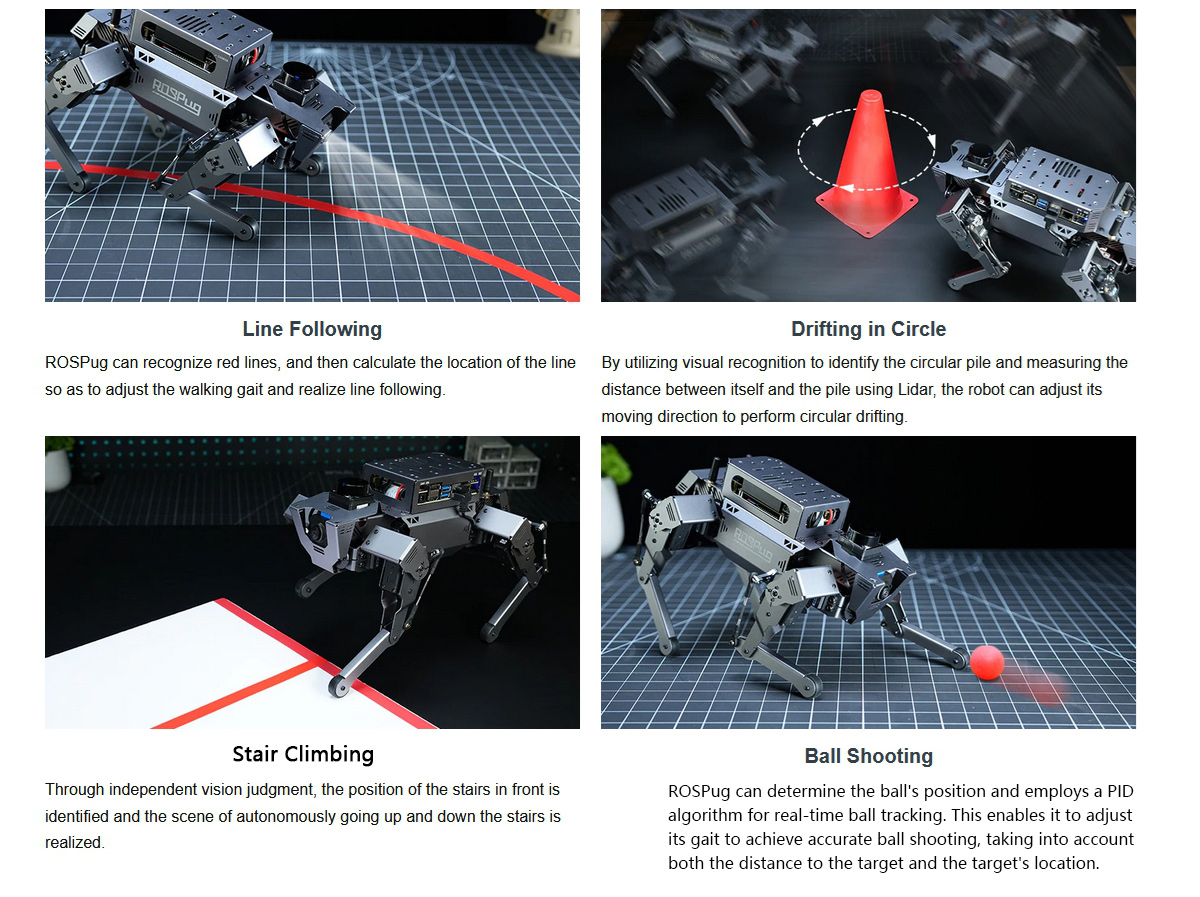 ROSPug

Line Following

ROSPug can recognize red lines, and then calculate the location of the line so as to adjust the walking gait and realize line following.

Drifting in Circle

By utilizing visual recognition to identify the circular pile and measuring the distance between itself and the pile using Lidar, the robot can adjust its moving direction to perform circular drifting.

Stair Climbing

Through independent vision judgment, the position of the stairs in front is identified and the scene of autonomously going up and down the stairs is realized.

ROSPug

Ball Shooting

ROSPug can determine the ball's position and employs a PID algorithm for real-time ball tracking. This enables it to adjust its gait to achieve accurate ball shooting, taking into account both the distance to the target and the target's location.